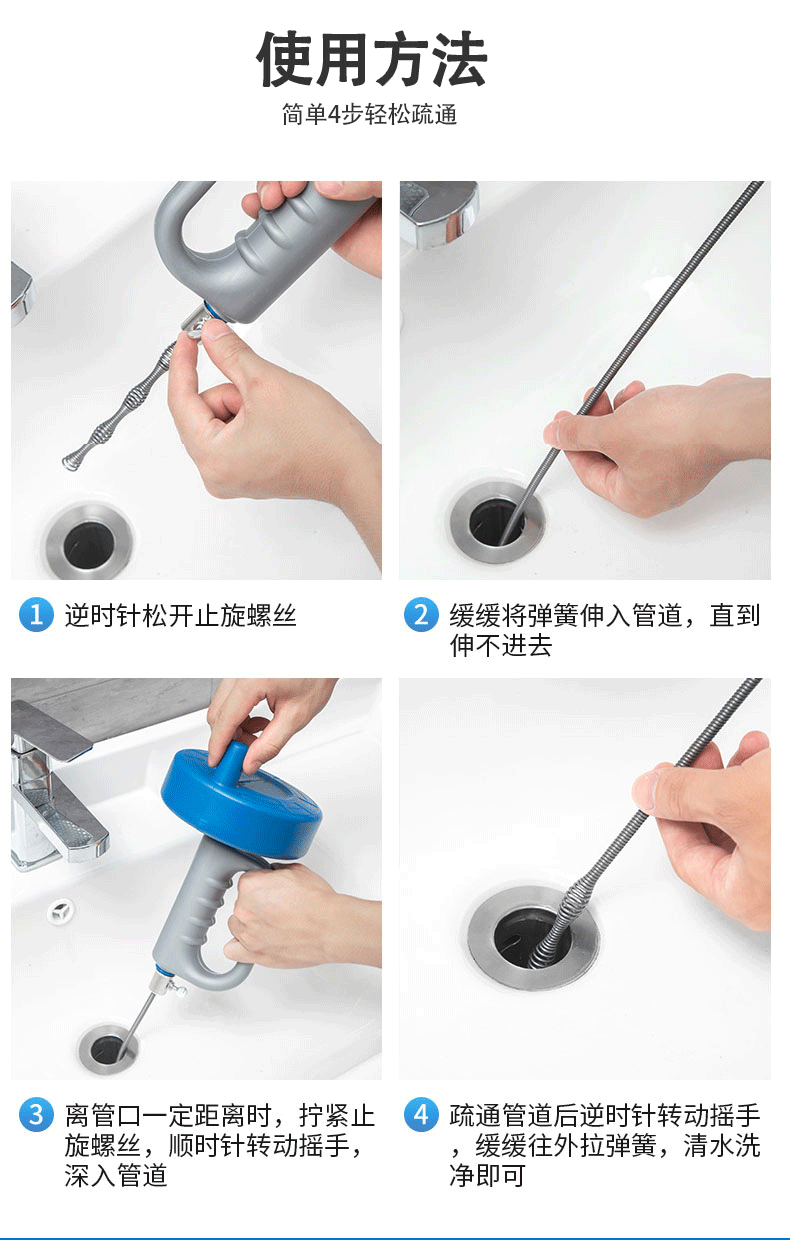 使用方法

简单4步轻松疏通

1 逆时针松开止旋螺丝

2 缓缓将弹簧伸入管道，直到伸不进去

3 离管口一定距离时，拧紧止旋螺丝，顺时针转动摇手，深入管道

4 疏通管道后逆时针转动摇手，缓缓往外拉弹簧，清水洗净即可