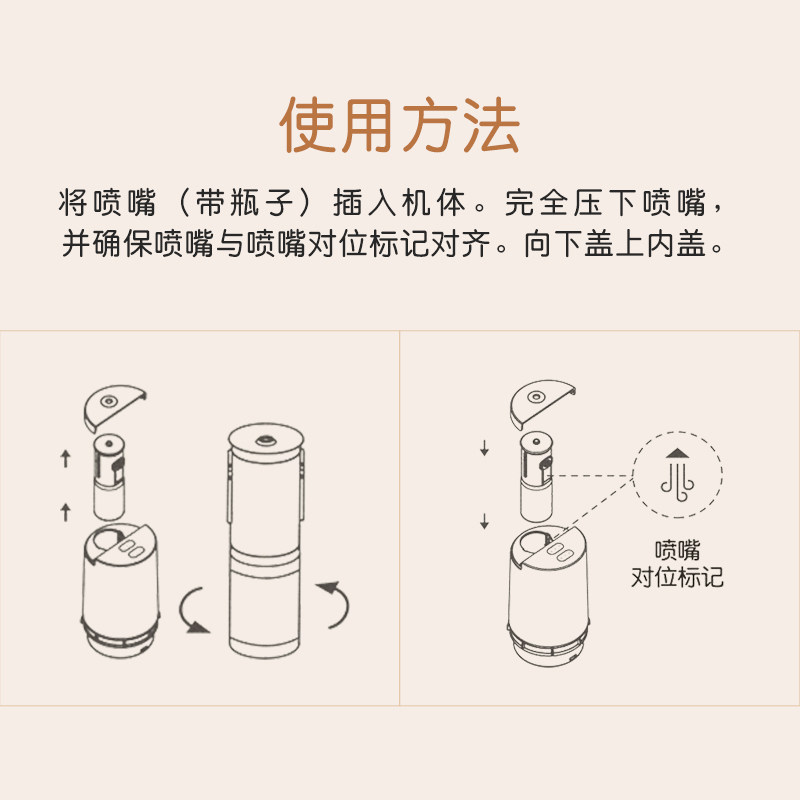 使用方法

将喷嘴（带瓶子）插入机体。完全压下喷嘴，并确保喷嘴与喷嘴对位标记对齐。向下盖上内盖。

喷嘴
对位标记