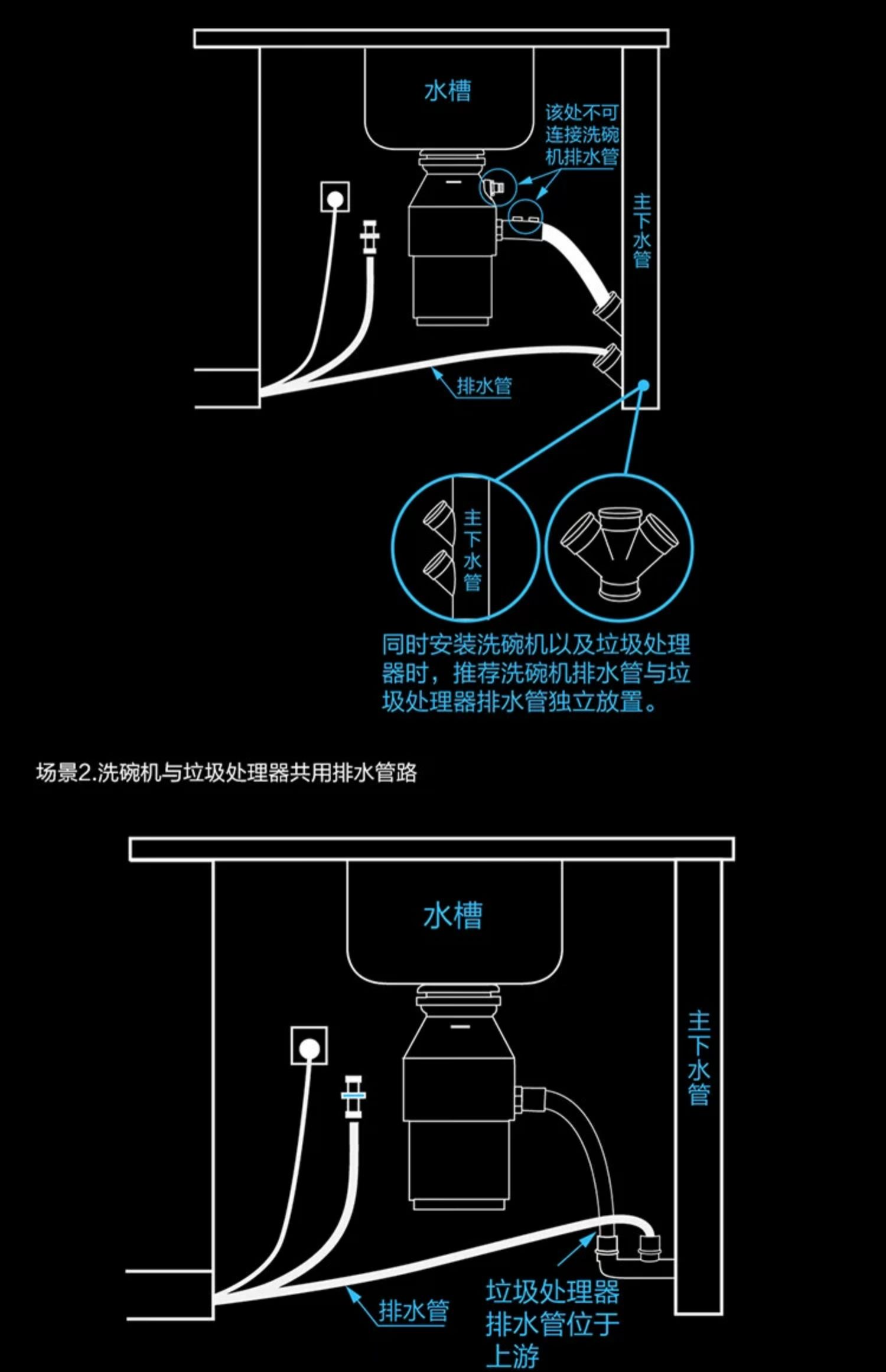 水槽

该处不可连接洗碗机排水管

主下水管

排水管

主下水管

同时安装洗碗机以及垃圾处理器时，推荐洗碗机排水管与垃圾处理器排水管独立放置。

场景2.洗碗机与垃圾处理器共用排水管路

水槽

主下水管

排水管

垃圾处理器排水管位于上游