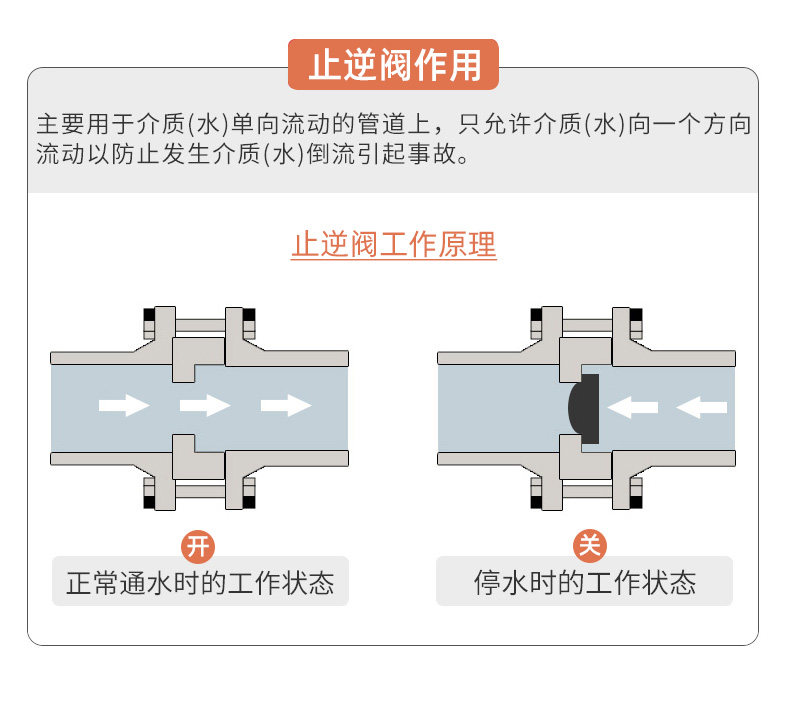 止逆阀作用

主要用于介质(水)单向流动的管道上，只允许介质(水)向一个方向流动以防止发生介质(水)倒流引起事故。

止逆阀工作原理

开
正常通水时的工作状态

关
停水时的工作状态