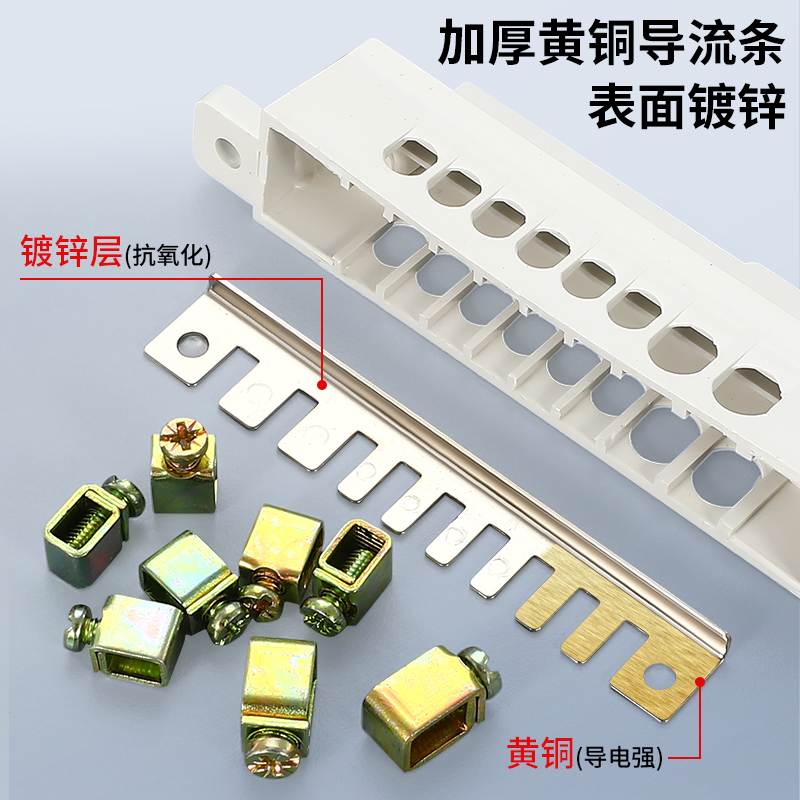 加厚黄铜导流条
表面镀锌

镀锌层(抗氧化)

黄铜(导电强)