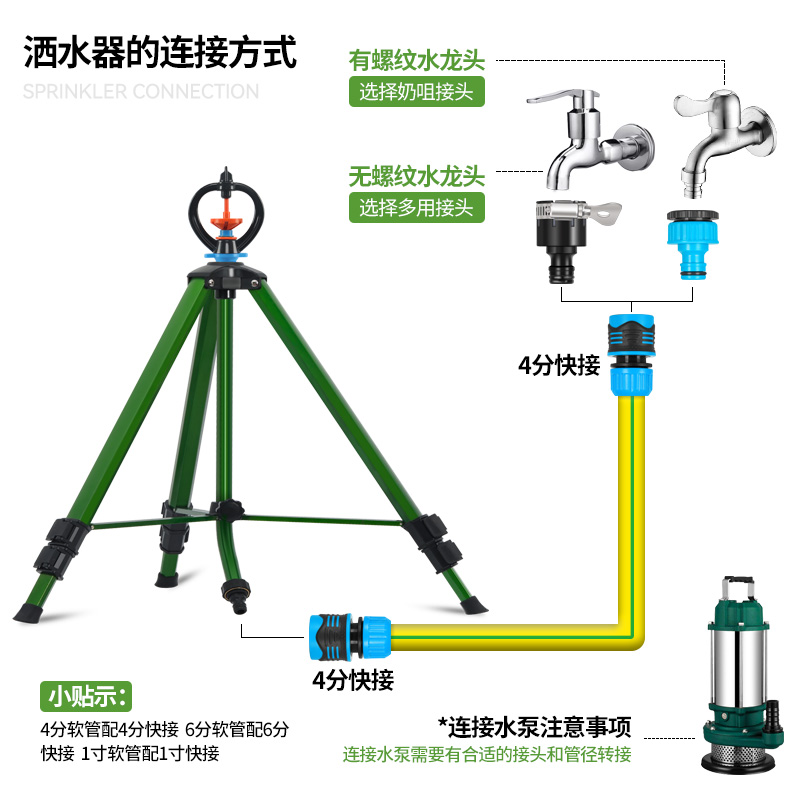 洒水器的连接方式
SPRINKLER CONNECTION

有螺纹水龙头
选择奶咀接头

无螺纹水龙头
选择多用接头

4分快接

4分快接

小贴示:
4分软管配4分快接 6分软管配6分快接 1寸软管配1寸快接

*连接水泵注意事项
连接水泵需要有合适的接头和管径转接