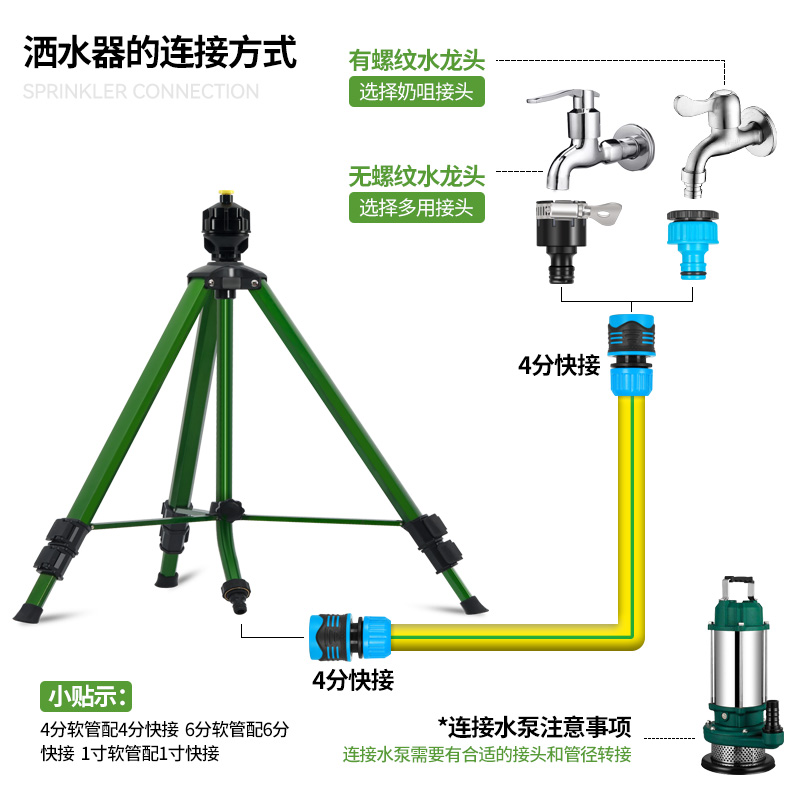 洒水器的连接方式
SPRINKLER CONNECTION

有螺纹水龙头
选择奶咀接头

无螺纹水龙头
选择多用接头

4分快接

4分快接

小贴示:
4分软管配4分快接 6分软管配6分快接 1寸软管配1寸快接

*连接水泵注意事项
连接水泵需要有合适的接头和管径转接