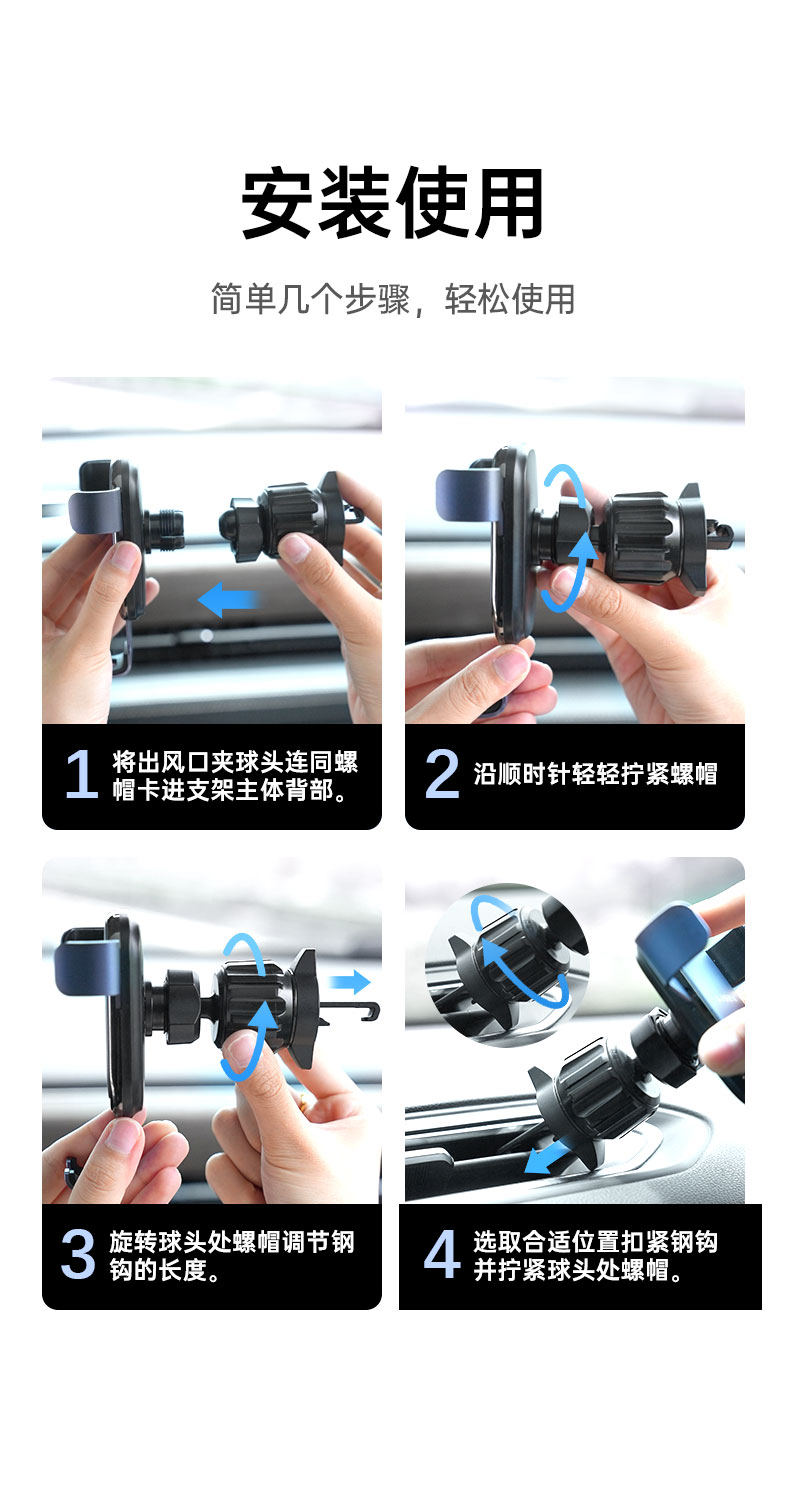 安装使用

简单几个步骤，轻松使用

1 将出风口夹球头连同螺帽卡进支架主体背部。

2 沿顺时针轻轻拧紧螺帽

3 旋转球头处螺帽调节钢钩的长度。

4 选取合适位置扣紧钢钩并拧紧球头处螺帽。