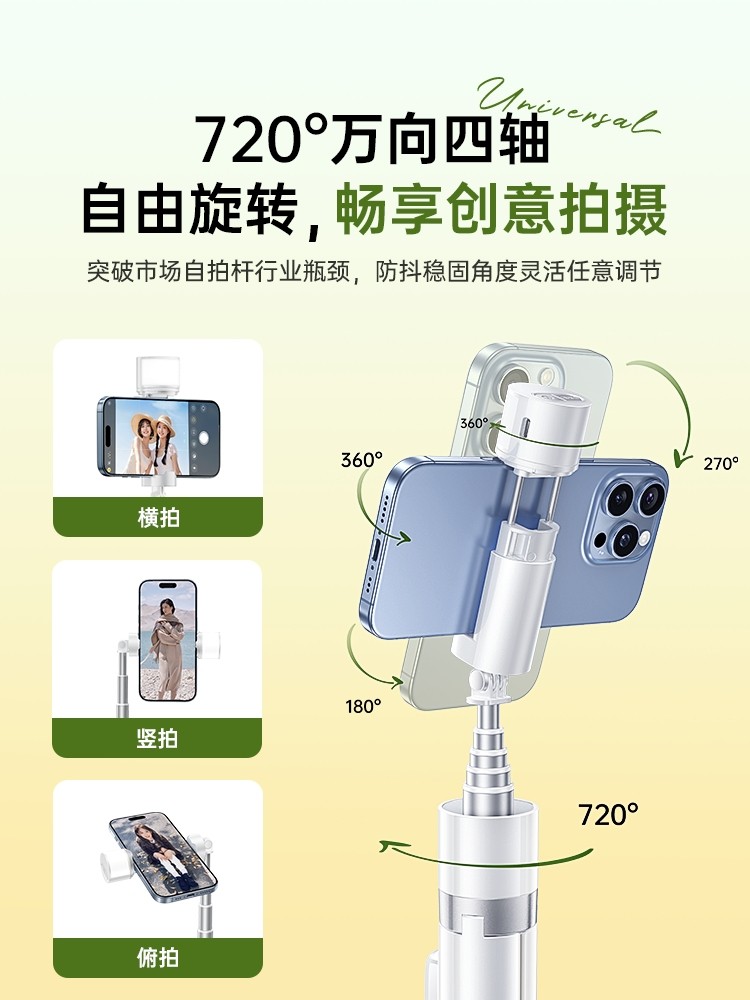 Universal

720°万向四轴

自由旋转，畅享创意拍摄

突破市场自拍杆行业瓶颈，防抖稳固角度灵活任意调节

横拍

竖拍

俯拍

360°

360°

270°

180°

720°