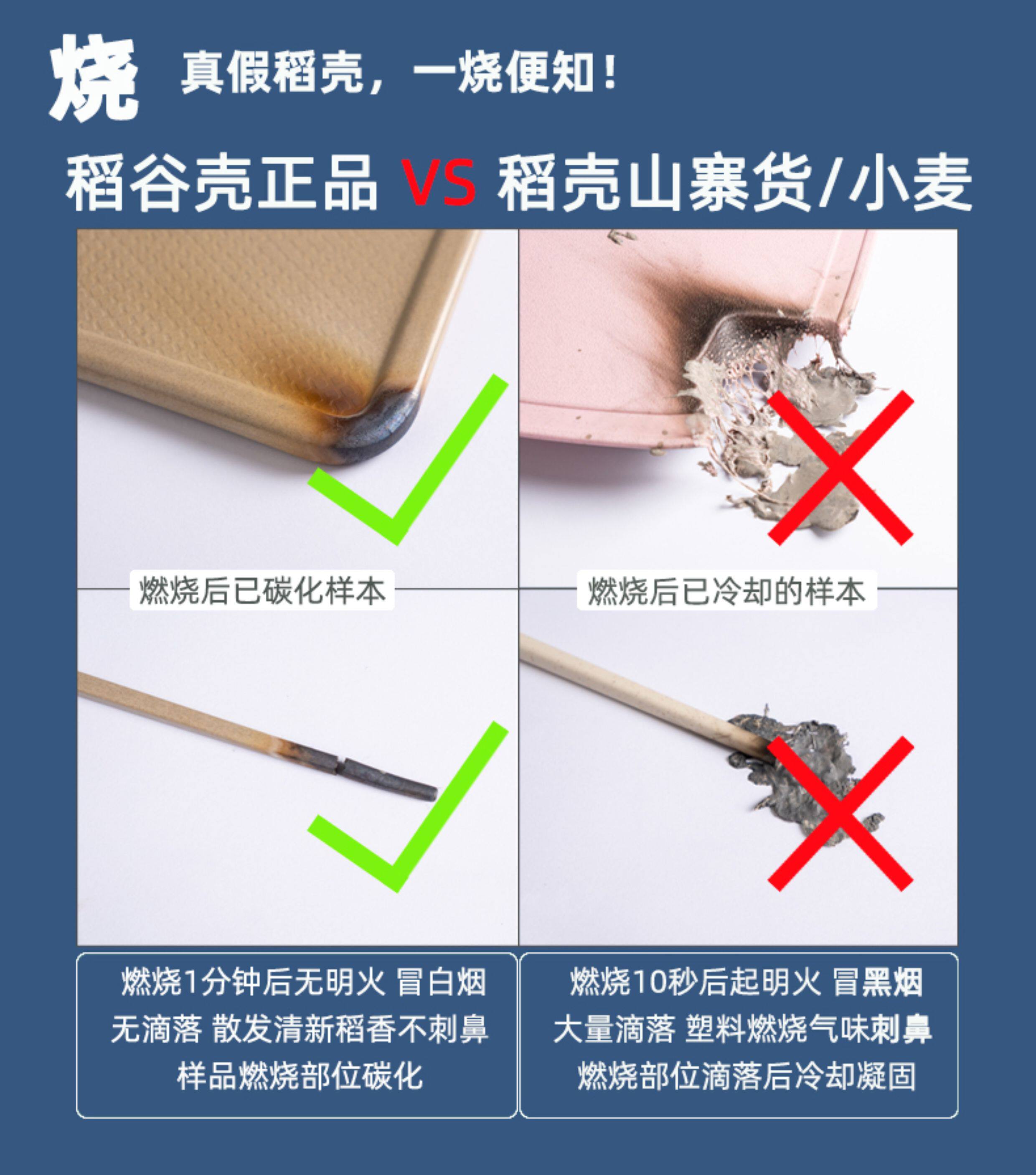 烧 真假稻壳，一烧便知！

稻谷壳正品 VS 稻壳山寨货/小麦

燃烧后已碳化样本

燃烧后已冷却的样本

燃烧1分钟后无明火 冒白烟
无滴落 散发清新稻香不刺鼻
样品燃烧部位碳化

燃烧10秒后起明火 冒黑烟
大量滴落 塑料燃烧气味刺鼻
燃烧部位滴落后冷却凝固