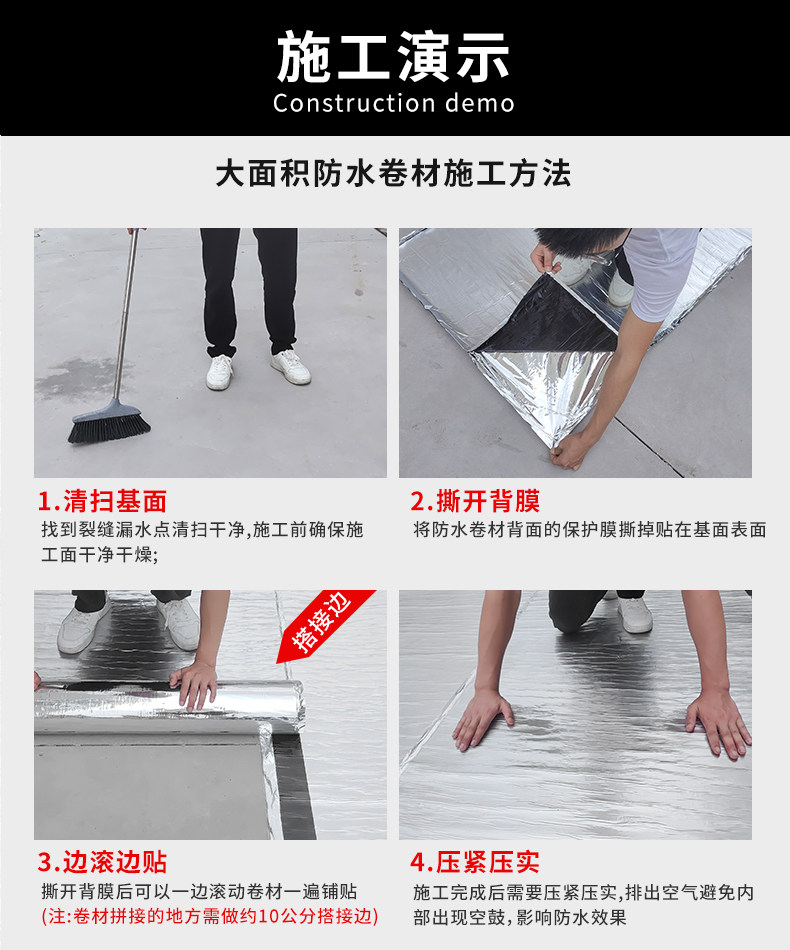 施工演示
Construction demo

大面积防水卷材施工方法

1.清扫基面
找到裂缝漏水点清扫干净,施工前确保施工面干净干燥;

2.撕开背膜
将防水卷材背面的保护膜撕掉贴在基面表面

搭接边

3.边滚边贴
撕开背膜后可以一边滚动卷材一遍铺贴
(注:卷材拼接的地方需做约10公分搭接边)

4.压紧压实
施工完成后需要压紧压实,排出空气避免内部出现空鼓,影响防水效果