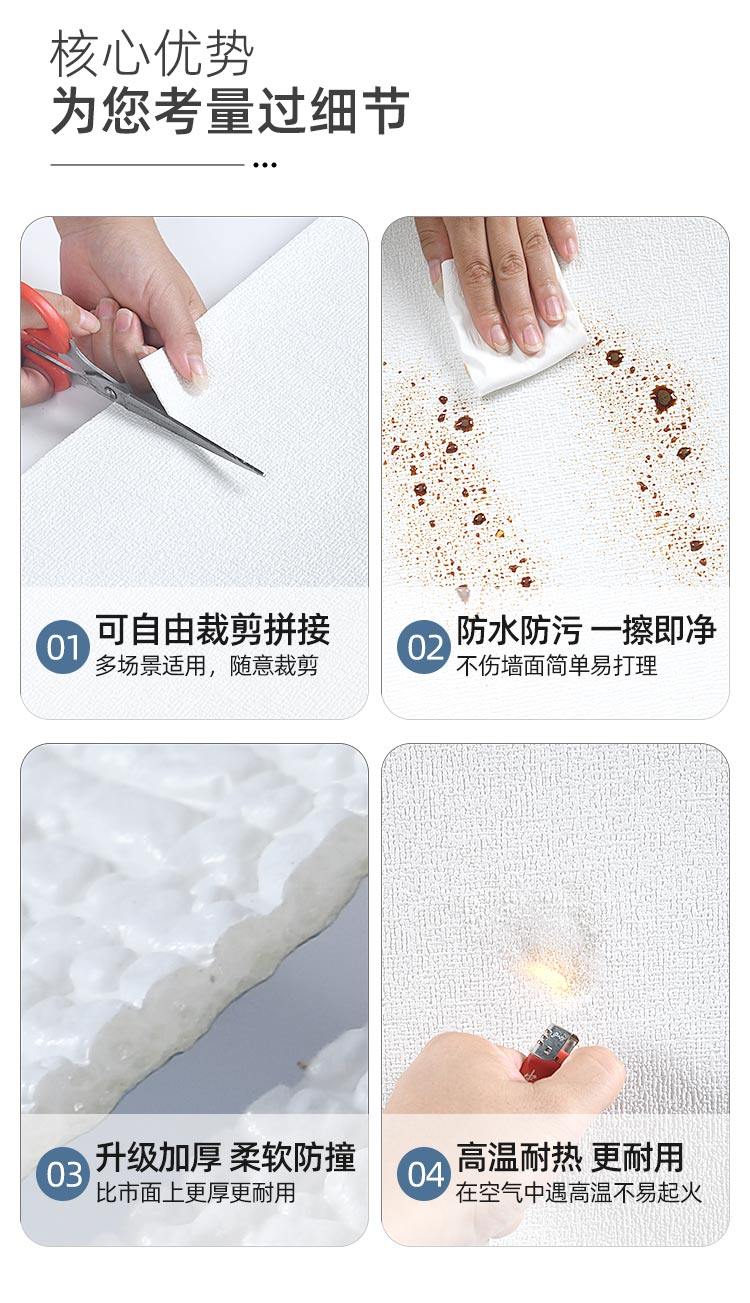 核心优势
为您考量过细节

01 可自由裁剪拼接
多场景适用，随意裁剪

02 防水防污 一擦即净
不伤墙面简单易打理

03 升级加厚 柔软防撞
比市面上更厚更耐用

04 高温耐热 更耐用
在空气中遇高温不易起火