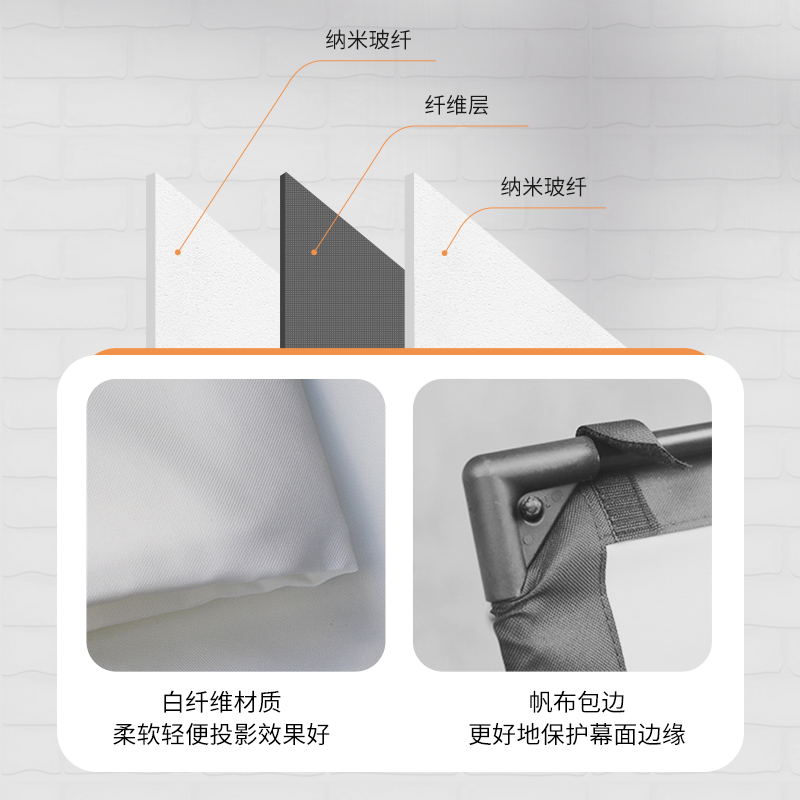 纳米玻纤

纤维层

纳米玻纤

白纤维材质
柔软轻便投影效果好

帆布包边
更好地保护幕面边缘