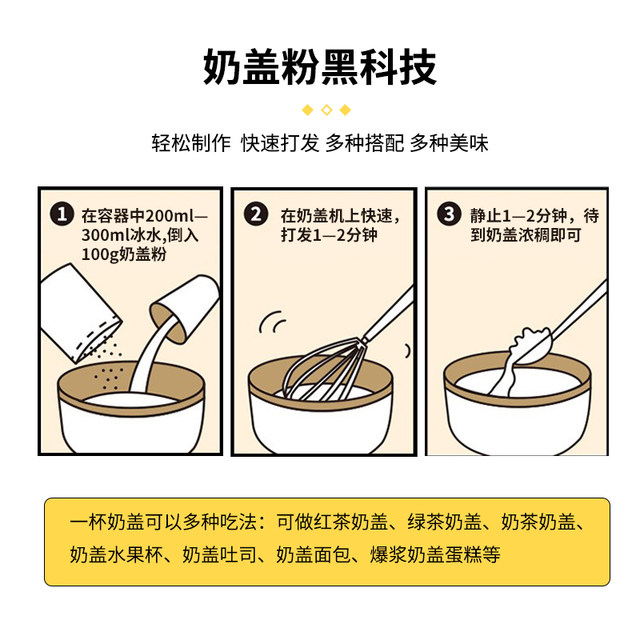 奶盖粉黑科技

轻松制作 快速打发 多种搭配 多种美味

1 在容器中200ml—300ml冰水,倒入100g奶盖粉

2 在奶盖机上快速,打发1—2分钟

3 静止1—2分钟，待到奶盖浓稠即可

一杯奶盖可以多种吃法：可做红茶奶盖、绿茶奶盖、奶茶奶盖、奶盖水果杯、奶盖吐司、奶盖面包、爆浆奶盖蛋糕等