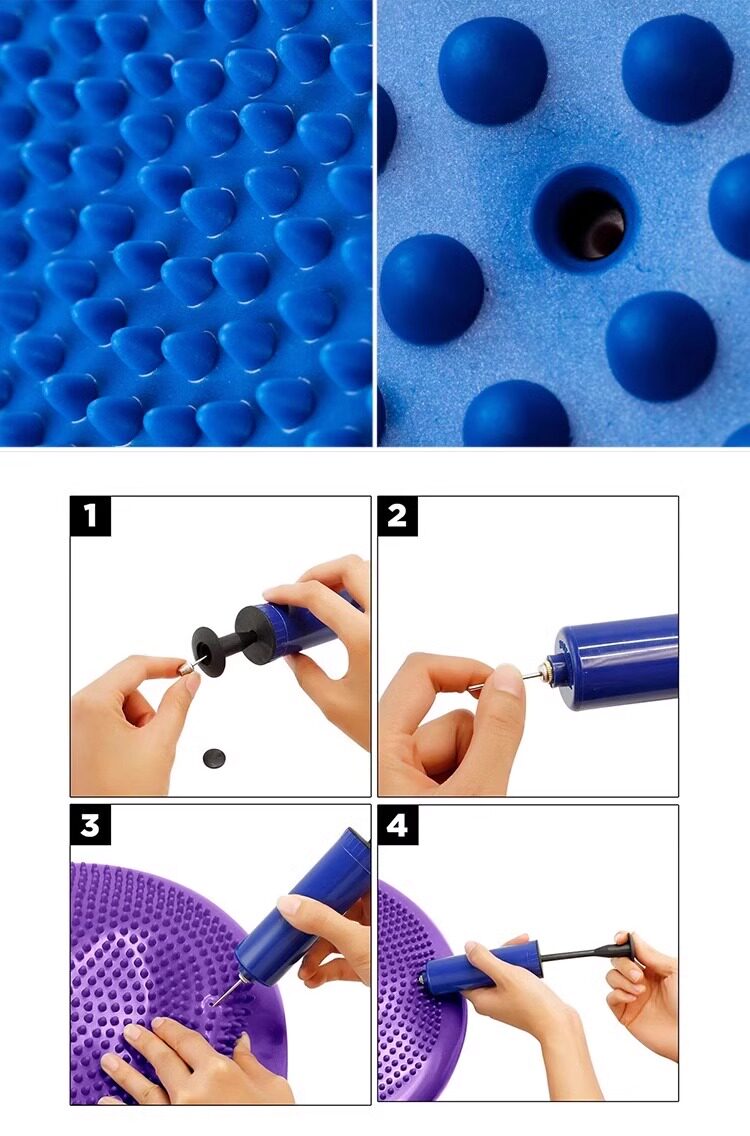 1

2

3

4