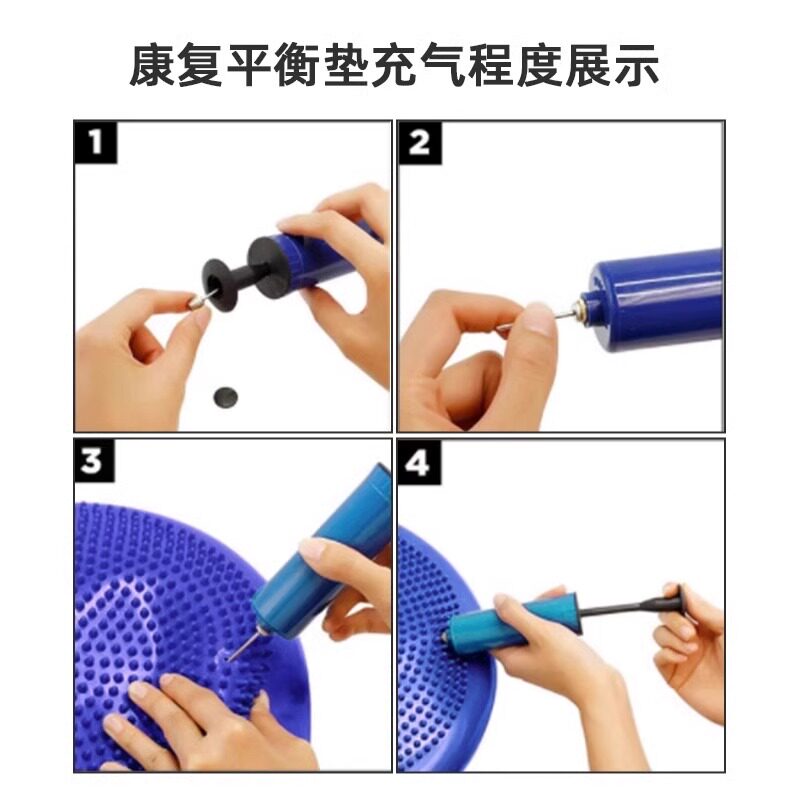 康复平衡垫充气程度展示

1

2

3

4