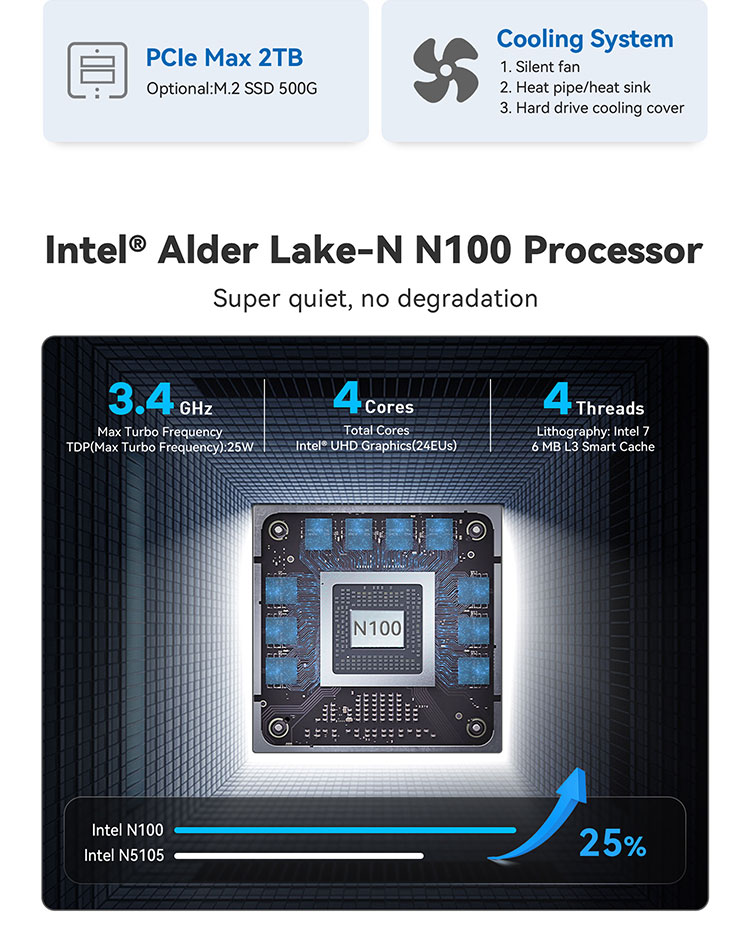 PCIe Max 2TB
Optional:M.2 SSD 500G

Cooling System
1. Silent fan
2. Heat pipe/heat sink
3. Hard drive cooling cover

Intel® Alder Lake-N N100 Processor
Super quiet, no degradation

3.4 GHz
Max Turbo Frequency
TDP(Max Turbo Frequency):25W

4 Cores
Total Cores
Intel® UHD Graphics(24EUs)

4 Threads
Lithography: Intel 7
6 MB L3 Smart Cache

N100

Intel N100
Intel N5105
25%