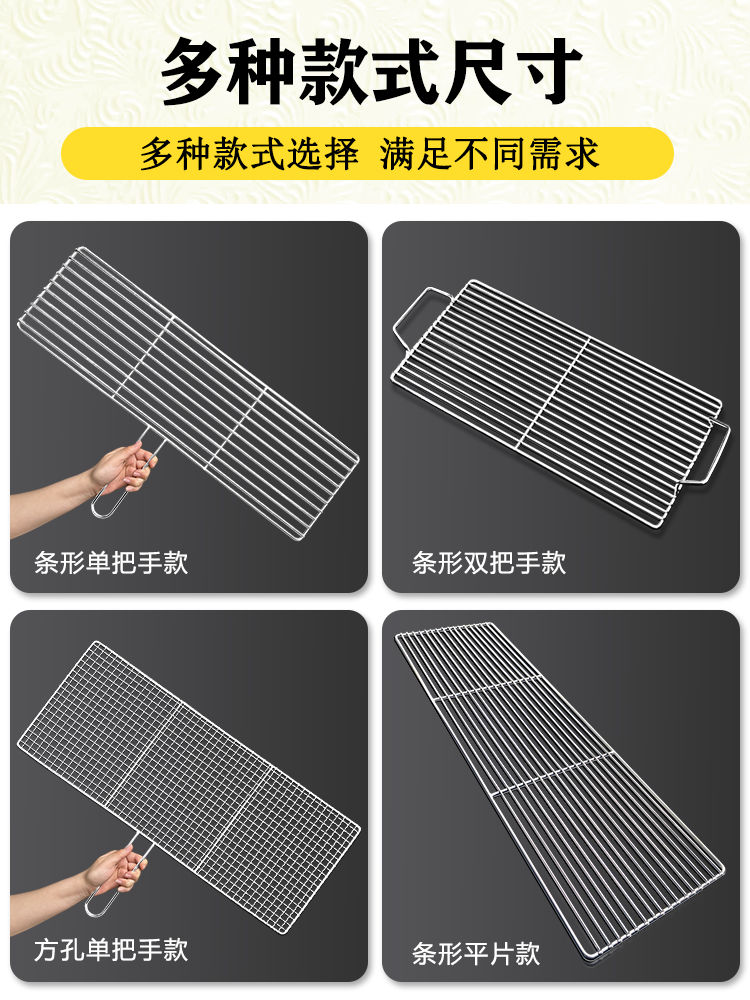 多种款式尺寸

多种款式选择 满足不同需求

条形单把手款

条形双把手款

方孔单把手款

条形平片款