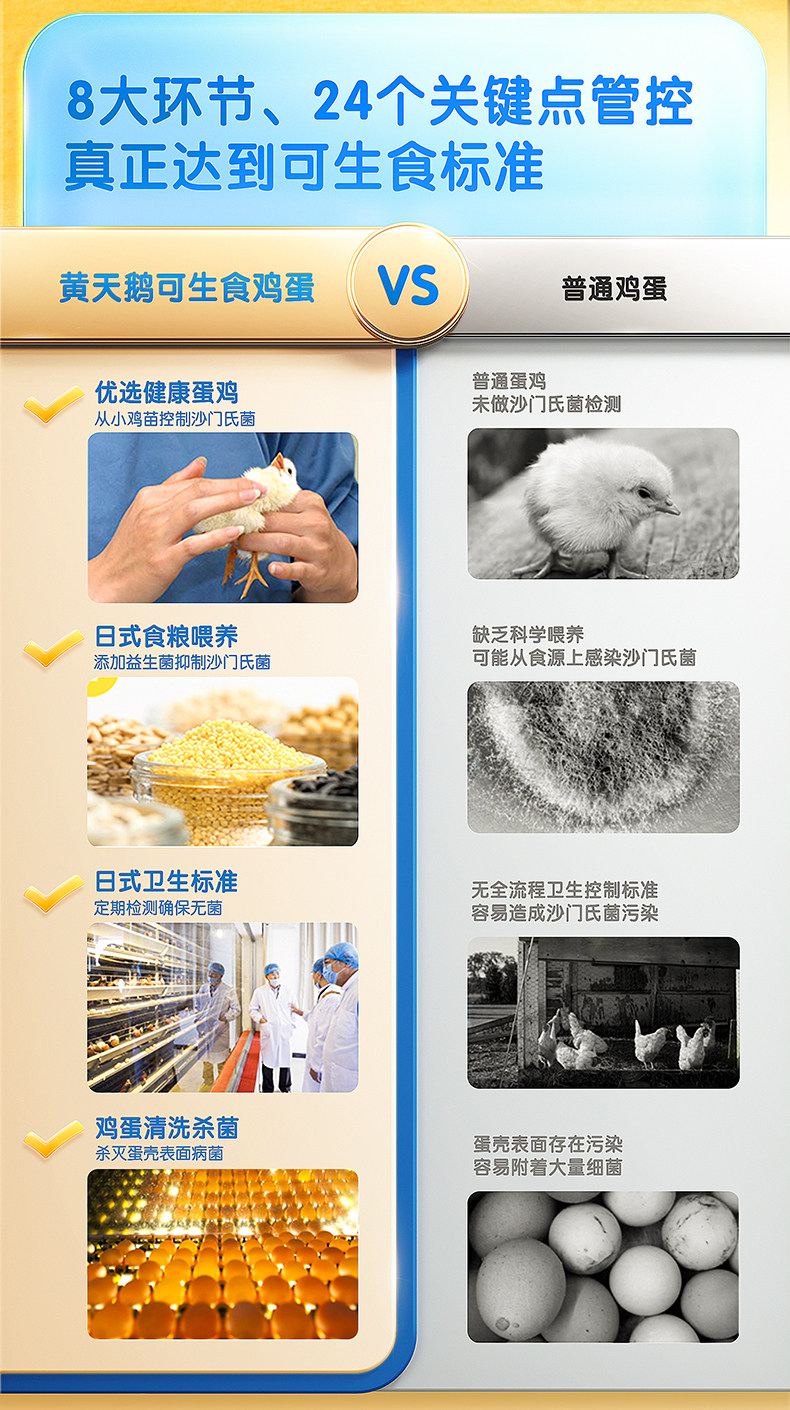 8大环节、24个关键点管控
真正达到可生食标准

黄天鹅可生食鸡蛋

VS

普通鸡蛋

优选健康蛋鸡
从小鸡苗控制沙门氏菌

日式食粮喂养
添加益生菌抑制沙门氏菌

日式卫生标准
定期检测确保无菌

鸡蛋清洗杀菌
杀灭蛋壳表面病菌

普通蛋鸡
未做沙门氏菌检测

缺乏科学喂养
可能从食源上感染沙门氏菌

无全流程卫生控制标准
容易造成沙门氏菌污染

蛋壳表面存在污染
容易附着大量细菌