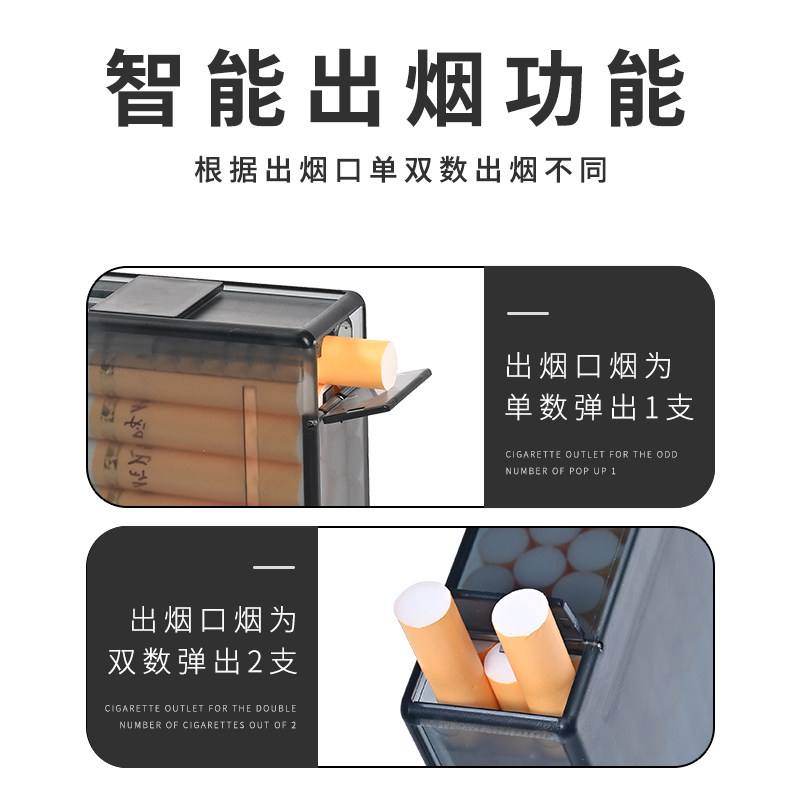 智能出烟功能

根据出烟口单双数出烟不同

出烟口烟为
单数弹出1支

CIGARETTE OUTLET FOR THE ODD NUMBER OF POP UP 1

出烟口烟为
双数弹出2支

CIGARETTE OUTLET FOR THE DOUBLE NUMBER OF CIGARETTES OUT OF 2