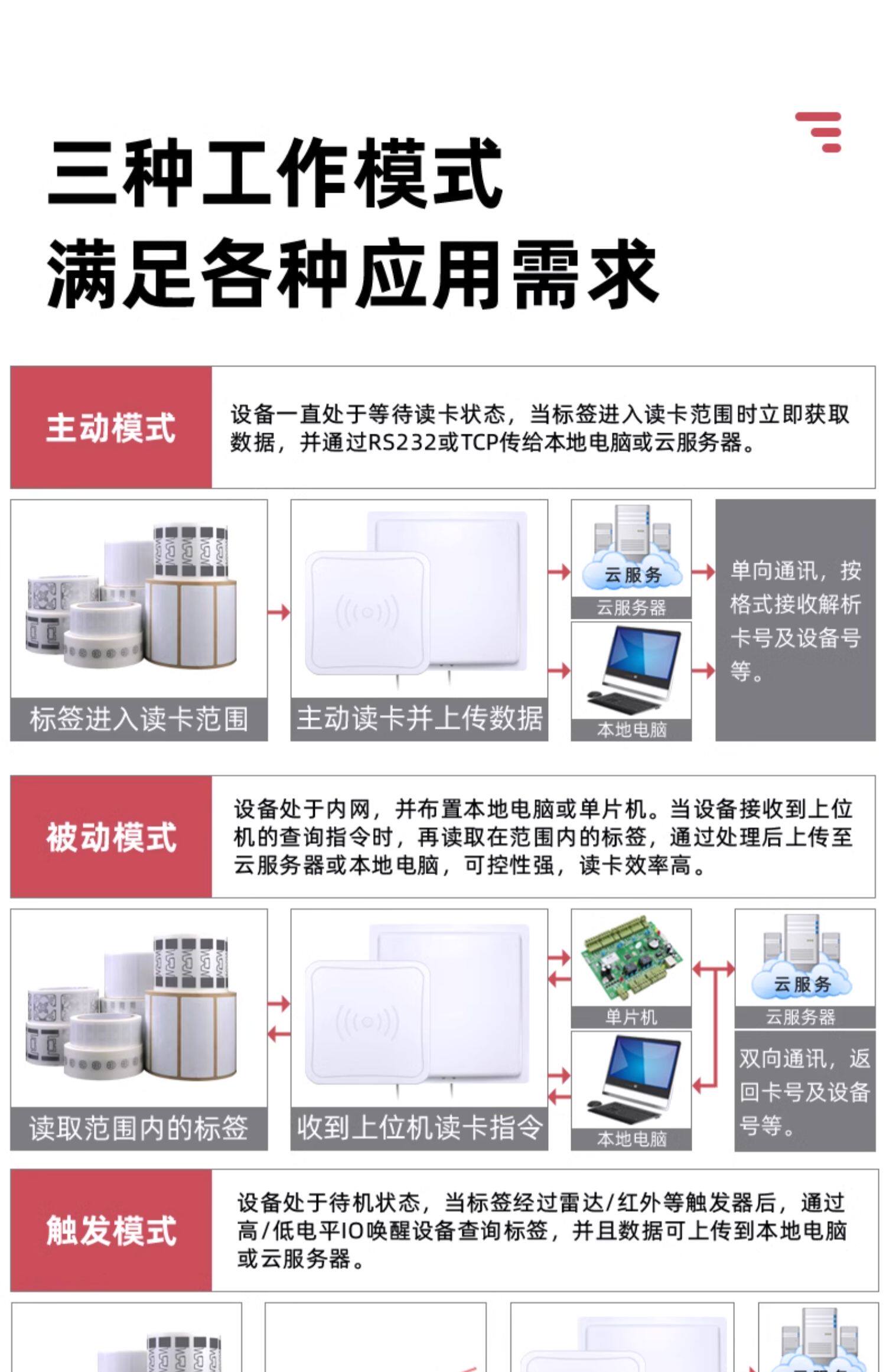 三种工作模式
满足各种应用需求

主动模式

设备一直处于等待读卡状态，当标签进入读卡范围时立即获取数据，并通过RS232或TCP传给本地电脑或云服务器。

标签进入读卡范围

主动读卡并上传数据

云服务
云服务器

本地电脑

单向通讯，按格式接收解析卡号及设备号等。

被动模式

设备处于内网，并布置本地电脑或单片机。当设备接收到上位机的查询指令时，再读取在范围内的标签，通过处理后上传至云服务器或本地电脑，可控性强，读卡效率高。

读取范围内的标签

收到上位机读卡指令

单片机

本地电脑

云服务
云服务器

双向通讯，返回卡号及设备号等。

触发模式

设备处于待机状态，当标签经过雷达/红外等触发器后，通过高/低电平IO唤醒设备查询标签，并且数据可上传到本地电脑或云服务器。