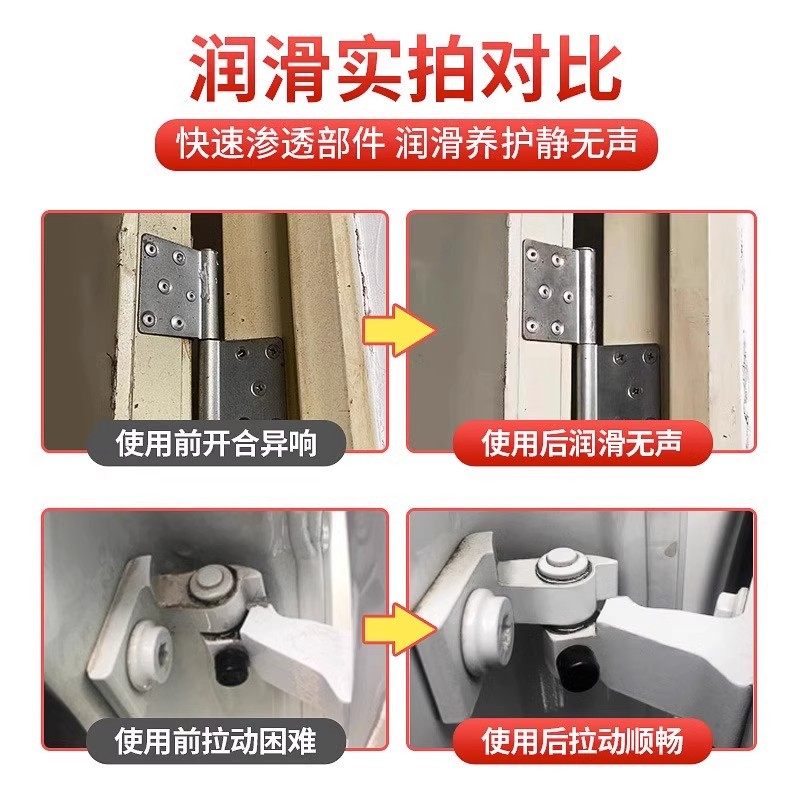 润滑实拍对比

快速渗透部件 润滑养护静无声

使用前开合异响

使用后润滑无声

使用前拉动困难

使用后拉动顺畅