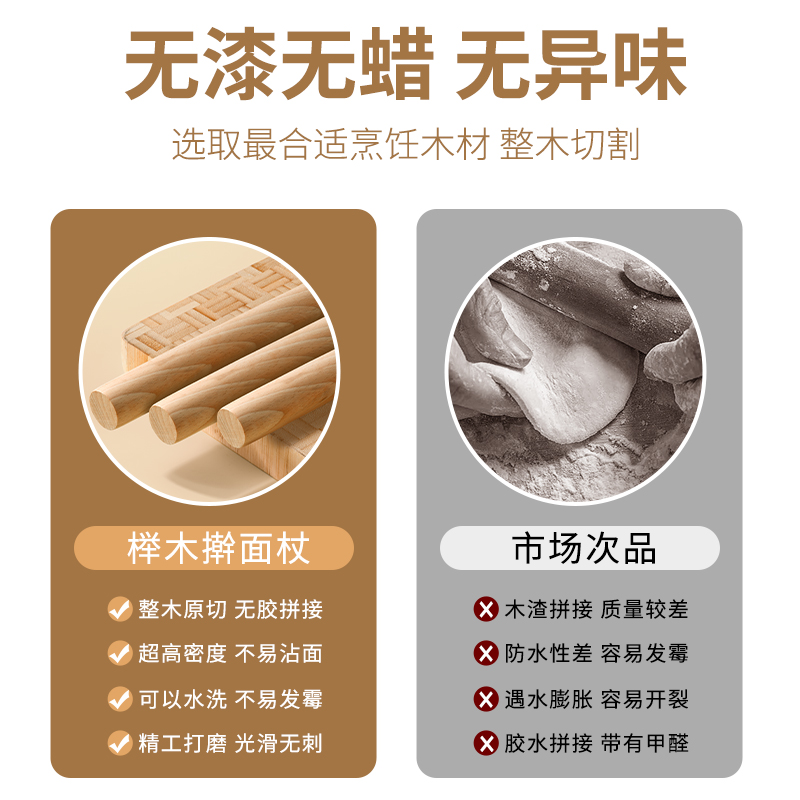 无漆无蜡 无异味

选取最合适烹饪木材 整木切割

榉木擀面杖

整木原切 无胶拼接

超高密度 不易沾面

可以水洗 不易发霉

精工打磨 光滑无刺

市场次品

木渣拼接 质量较差

防水性差 容易发霉

遇水膨胀 容易开裂

胶水拼接 带有甲醛