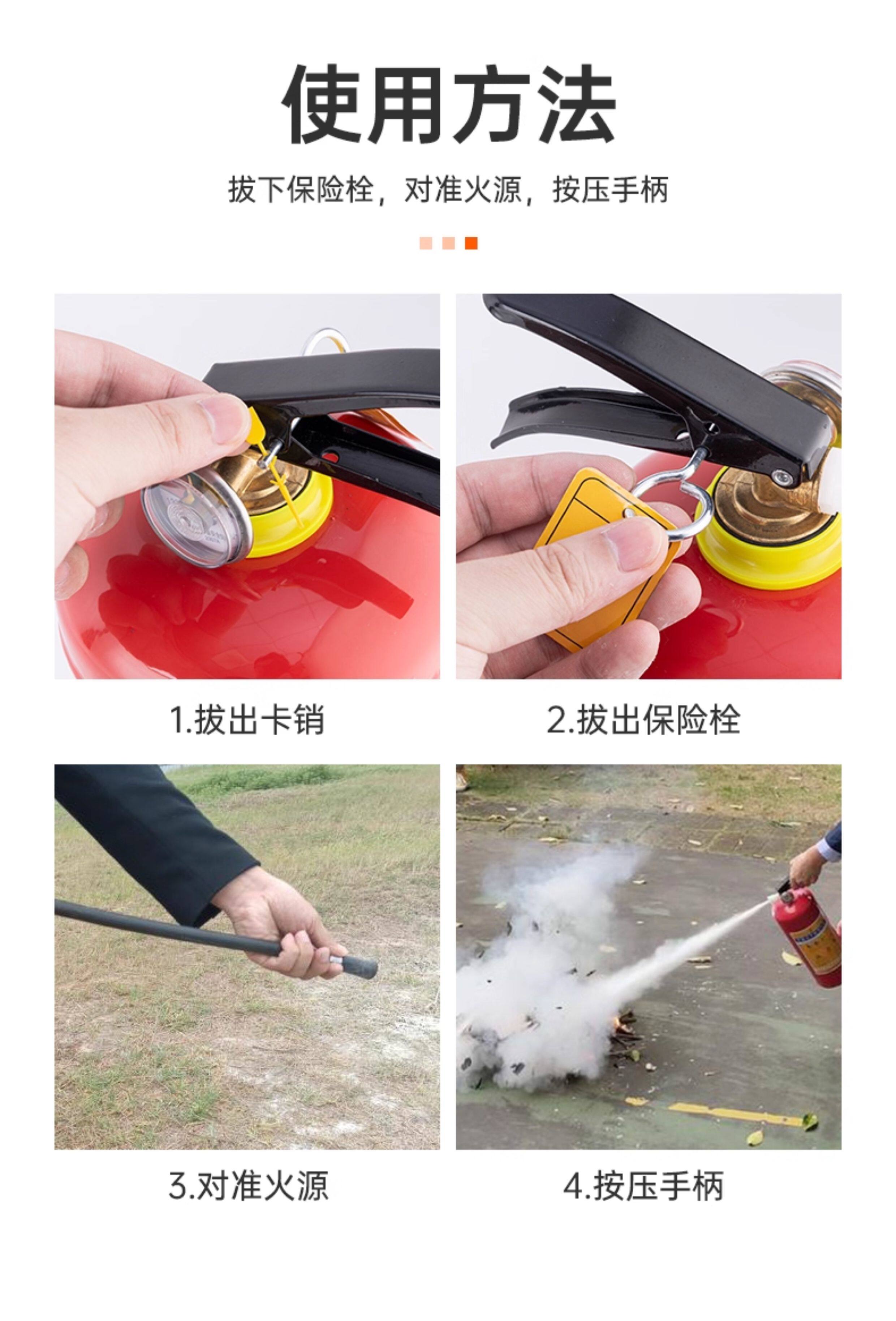 使用方法

拔下保险栓，对准火源，按压手柄

1.拔出卡销

2.拔出保险栓

3.对准火源

4.按压手柄