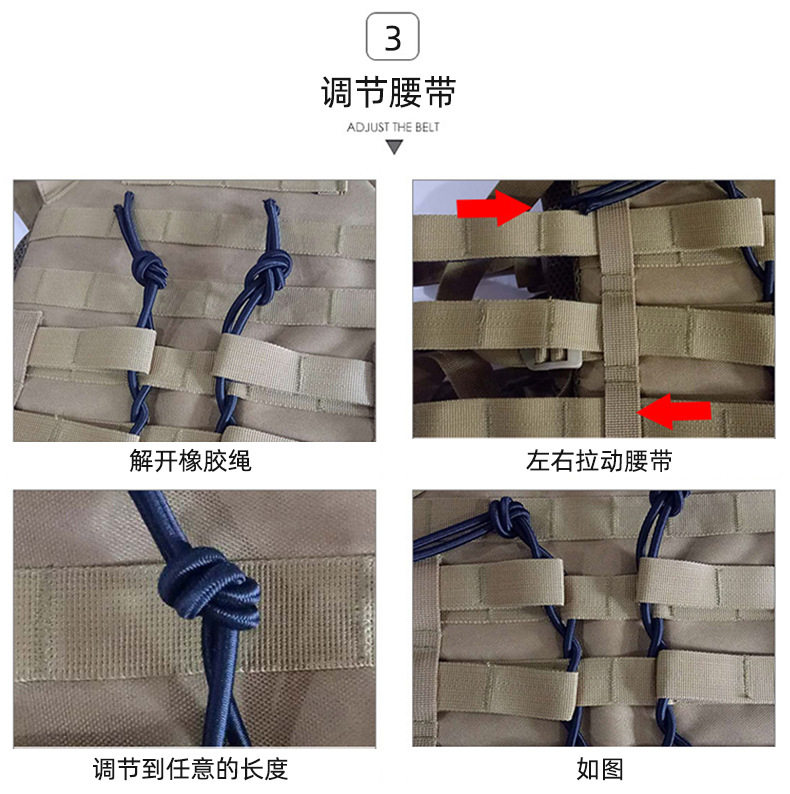 3

调节腰带

ADJUST THE BELT

解开橡胶绳

左右拉动腰带

调节到任意的长度

如图