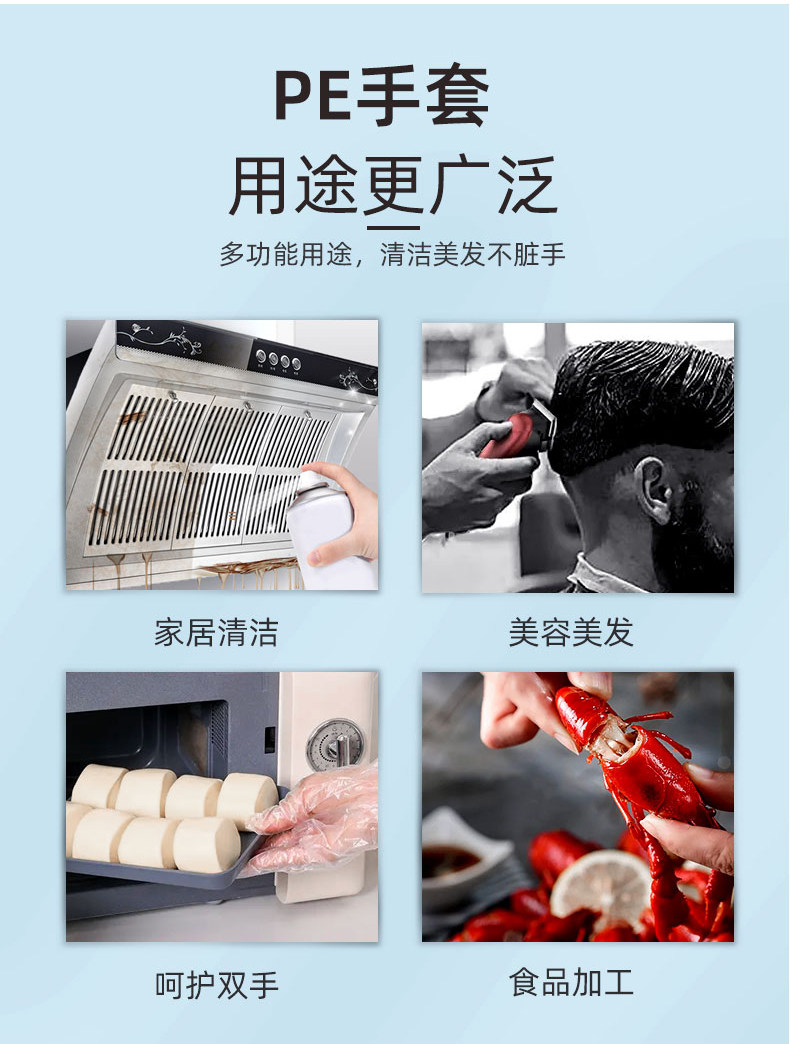 PE手套
用途更广泛

多功能用途，清洁美发不脏手

家居清洁

美容美发

呵护双手

食品加工