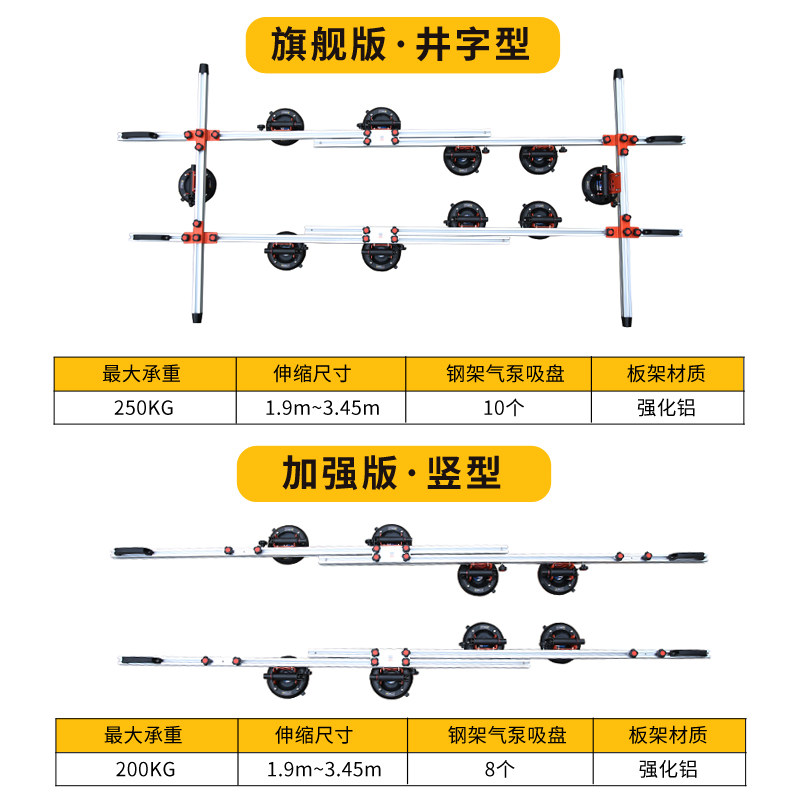 旗舰版·井字型

| 最大承重 | 伸缩尺寸 | 钢架气泵吸盘 | 板架材质 |
|---|---|---|---|
| 250KG | 1.9m~3.45m | 10个 | 强化铝 |

加强版·竖型

| 最大承重 | 伸缩尺寸 | 钢架气泵吸盘 | 板架材质 |
|---|---|---|---|
| 200KG | 1.9m~3.45m | 8个 | 强化铝 |