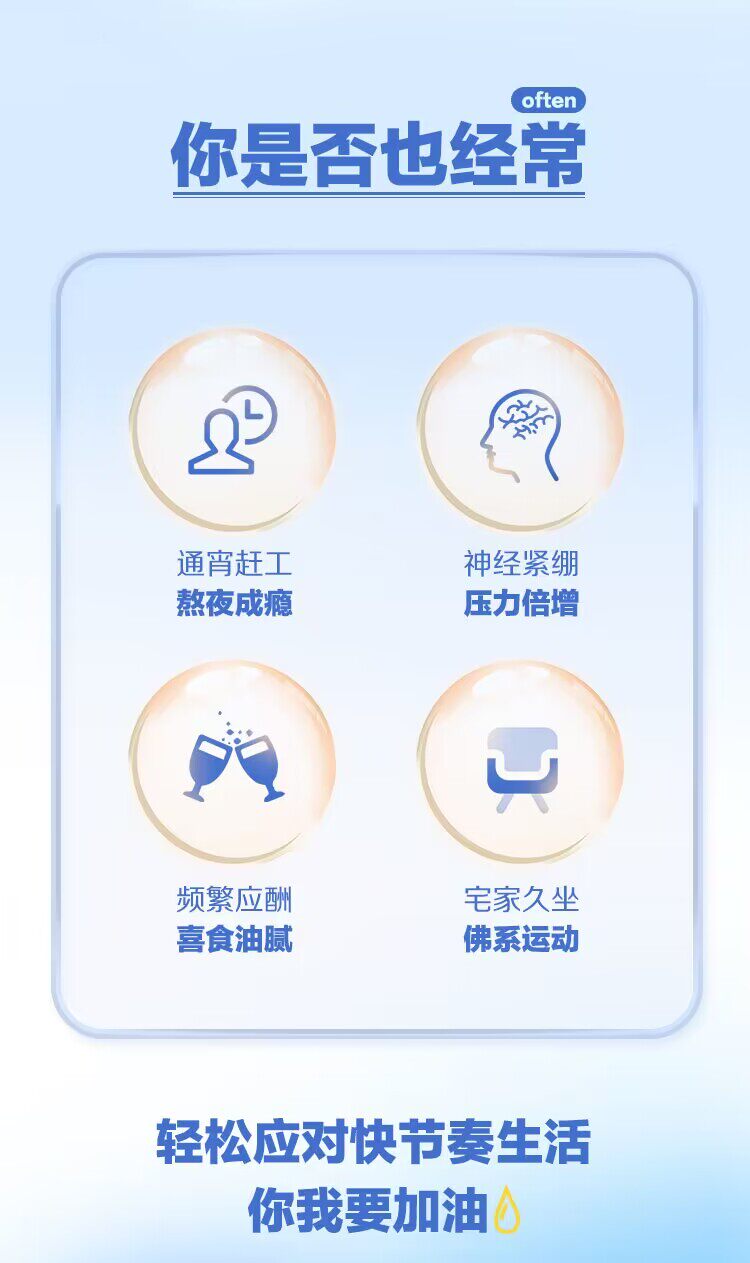 often
你是否也经常

通宵赶工
熬夜成瘾

神经紧绷
压力倍增

频繁应酬
喜食油腻

宅家久坐
佛系运动

轻松应对快节奏生活
你我要加油