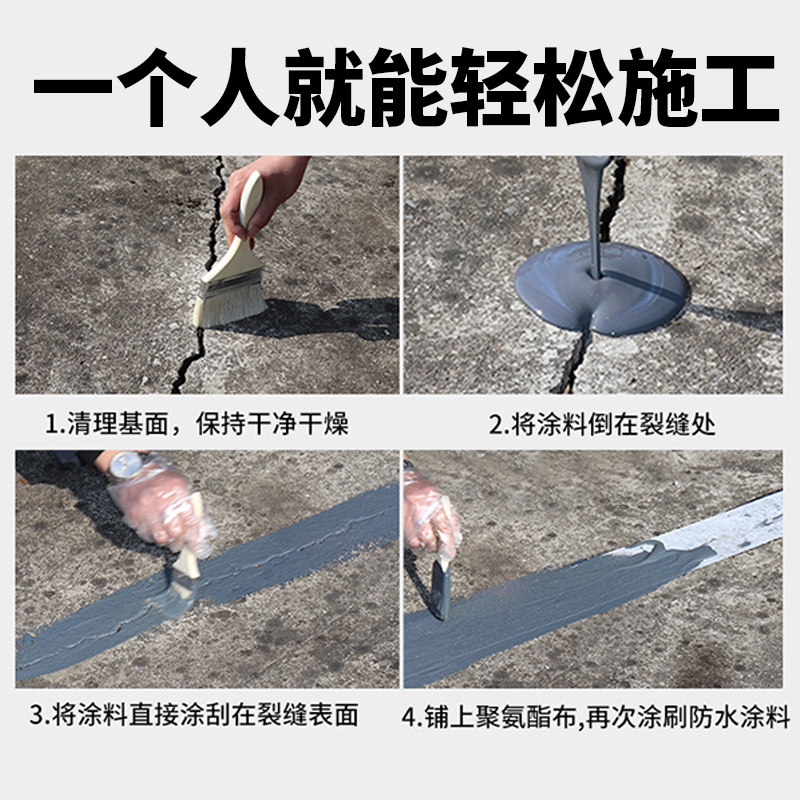 一个人就能轻松施工

1.清理基面，保持干净干燥

2.将涂料倒在裂缝处

3.将涂料直接涂刮在裂缝表面

4.铺上聚氨酯布,再次涂刷防水涂料