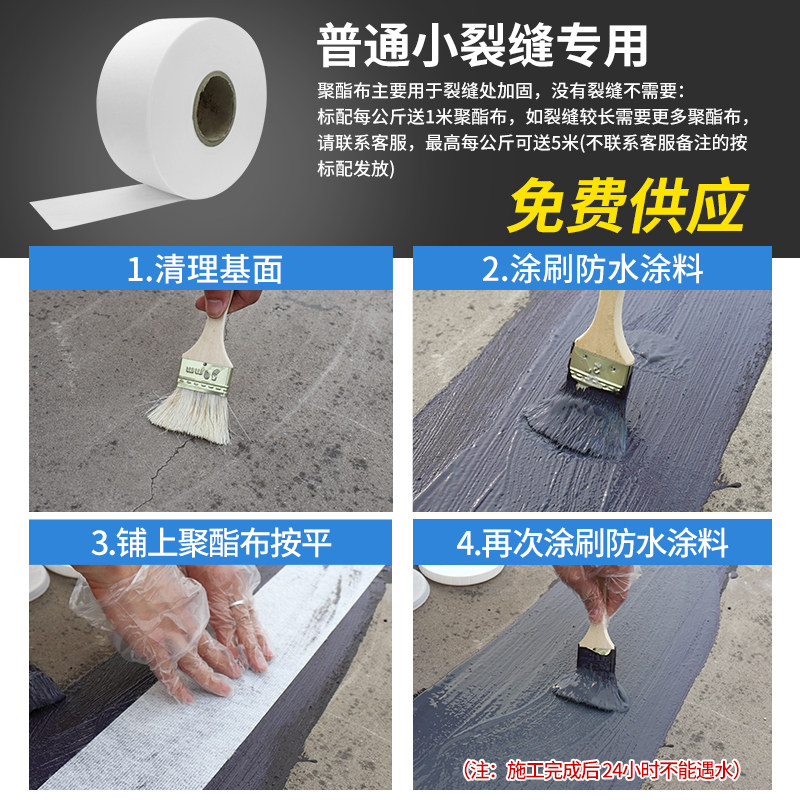 普通小裂缝专用

聚酯布主要用于裂缝处加固，没有裂缝不需要：
标配每公斤送1米聚酯布，如裂缝较长需要更多聚酯布，请联系客服，最高每公斤可送5米(不联系客服备注的按标配发放)

免费供应

1.清理基面

2.涂刷防水涂料

3.铺上聚酯布按平

4.再次涂刷防水涂料

(注：施工完成后24小时不能遇水)