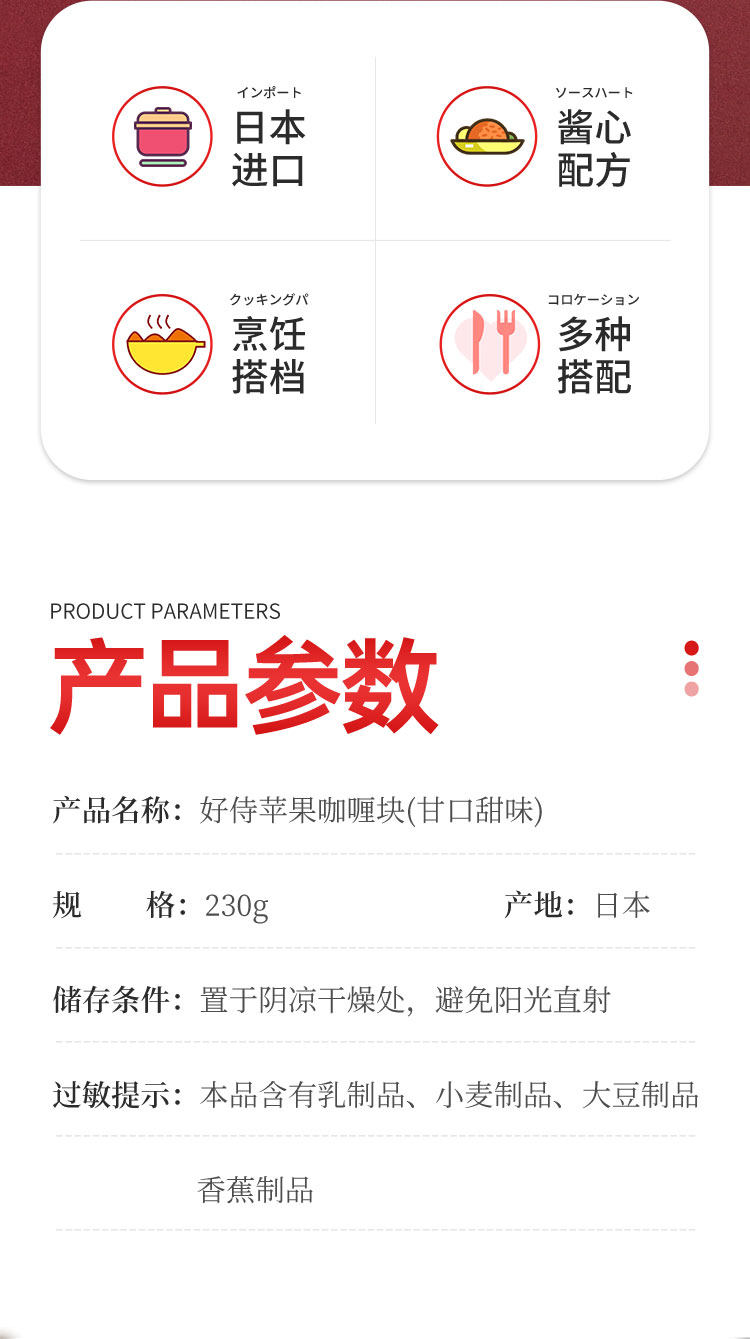 インポート
日本
进口

ソースハート
酱心
配方

クッキングパ
烹饪
搭档

コロケーション
多种
搭配

PRODUCT PARAMETERS
产品参数

产品名称：好侍苹果咖喱块(甘口甜味)

规 格：230g 产地：日本

储存条件：置于阴凉干燥处，避免阳光直射

过敏提示：本品含有乳制品、小麦制品、大豆制品

香蕉制品