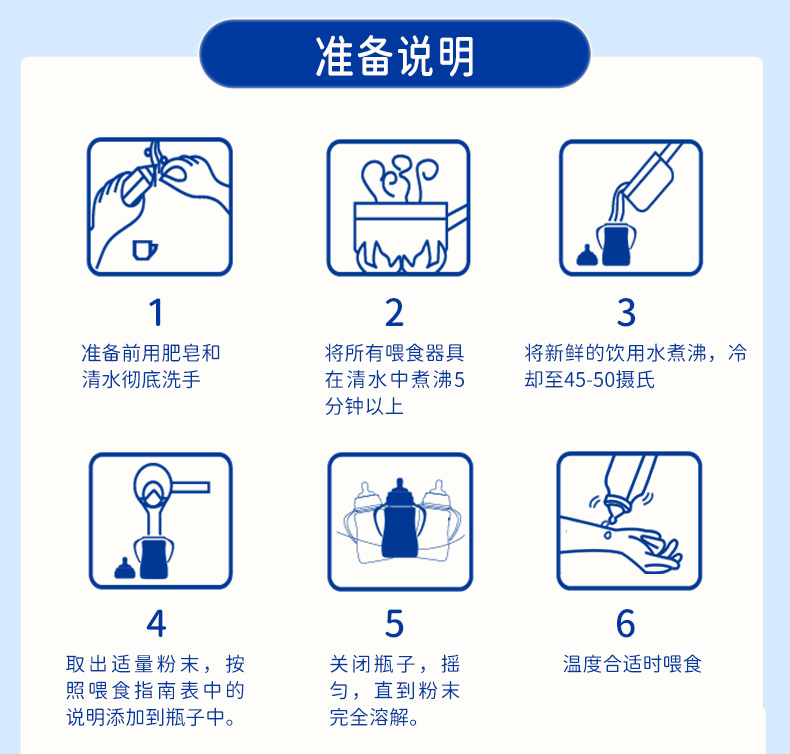 准备说明

1
准备前用肥皂和清水彻底洗手

2
将所有喂食器具在清水中煮沸5分钟以上

3
将新鲜的饮用水煮沸，冷却至45-50摄氏

4
取出适量粉末，按照喂食指南表中的说明添加到瓶子中。

5
关闭瓶子，摇匀，直到粉末完全溶解。

6
温度合适时喂食