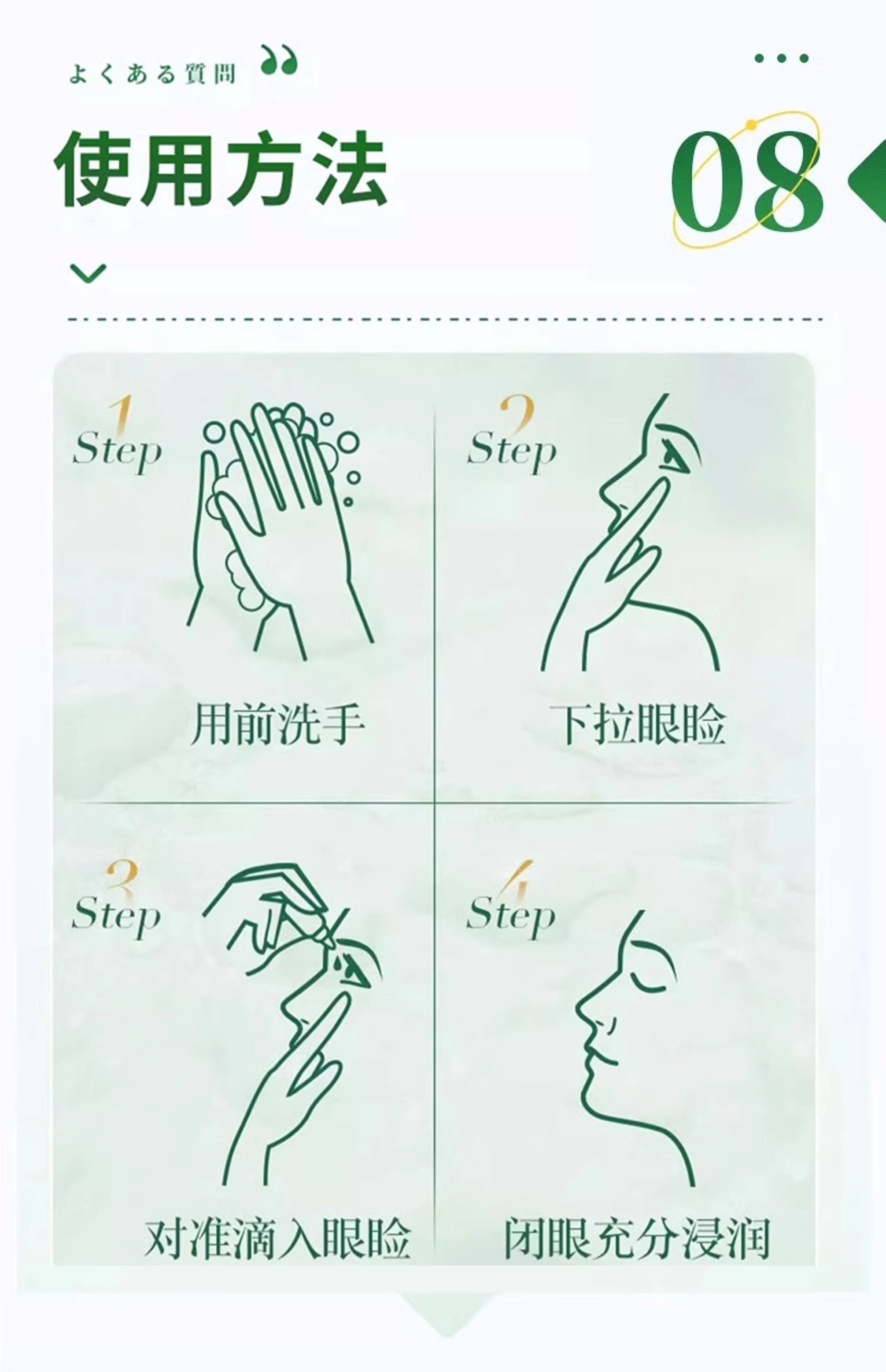 よくある質問

使用方法

08

1 Step

用前洗手

2 Step

下拉眼睑

3 Step

对准滴入眼睑

4 Step

闭眼充分浸润