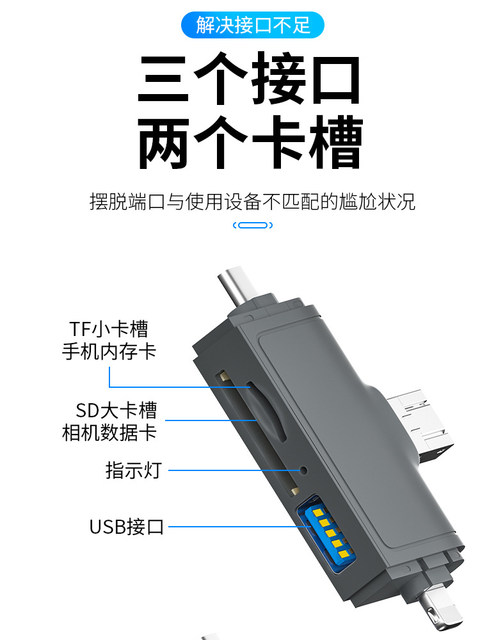 解决接口不足

三个接口
两个卡槽

摆脱端口与使用设备不匹配的尴尬状况

TF小卡槽
手机内存卡

SD大卡槽
相机数据卡

指示灯

USB接口