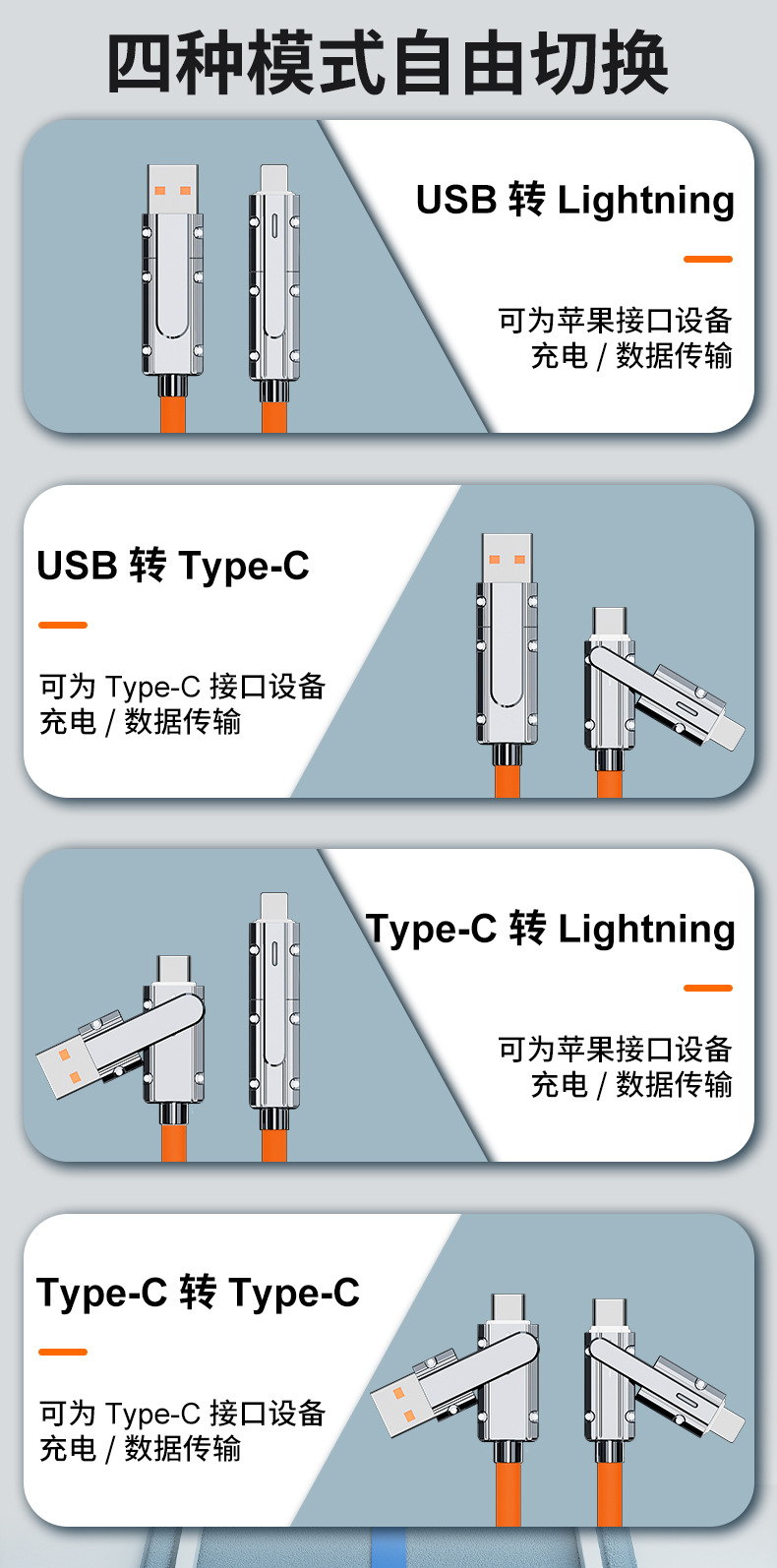 四种模式自由切换

USB 转 Lightning

可为苹果接口设备
充电 / 数据传输

USB 转 Type-C

可为 Type-C 接口设备
充电 / 数据传输

Type-C 转 Lightning

可为苹果接口设备
充电 / 数据传输

Type-C 转 Type-C

可为 Type-C 接口设备
充电 / 数据传输