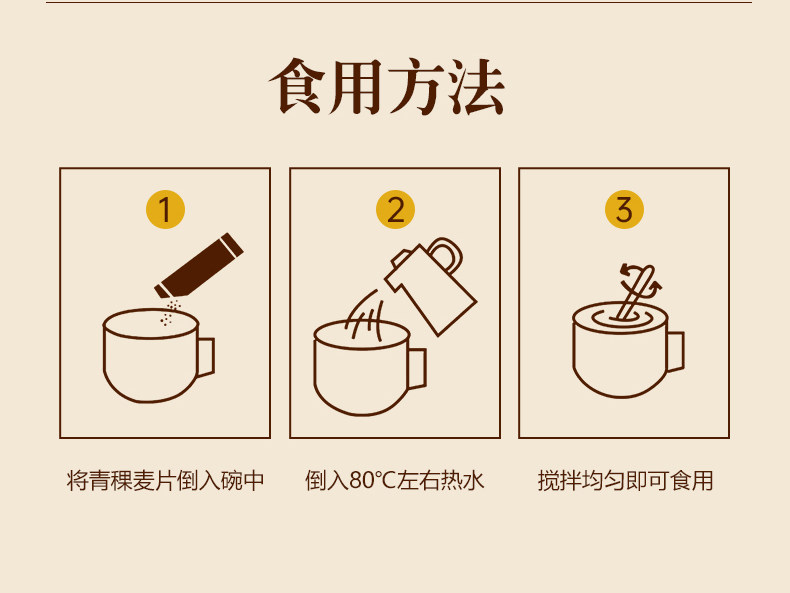 食用方法

1

将青稞麦片倒入碗中

2

倒入80°C左右热水

3

搅拌均匀即可食用