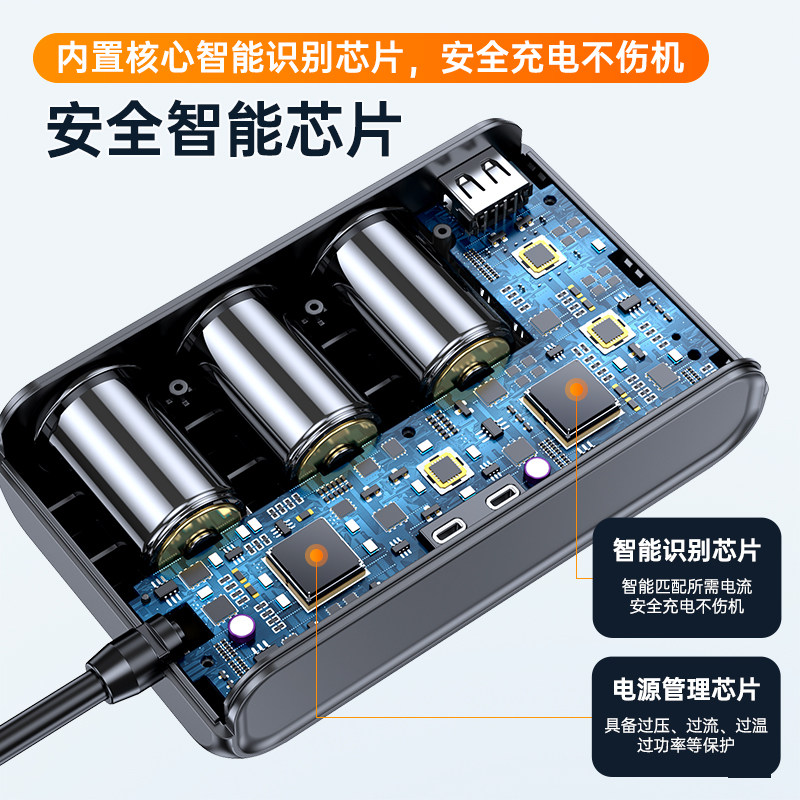 内置核心智能识别芯片，安全充电不伤机

安全智能芯片

智能识别芯片

智能匹配所需电流
安全充电不伤机

电源管理芯片

具备过压、过流、过温
过功率等保护