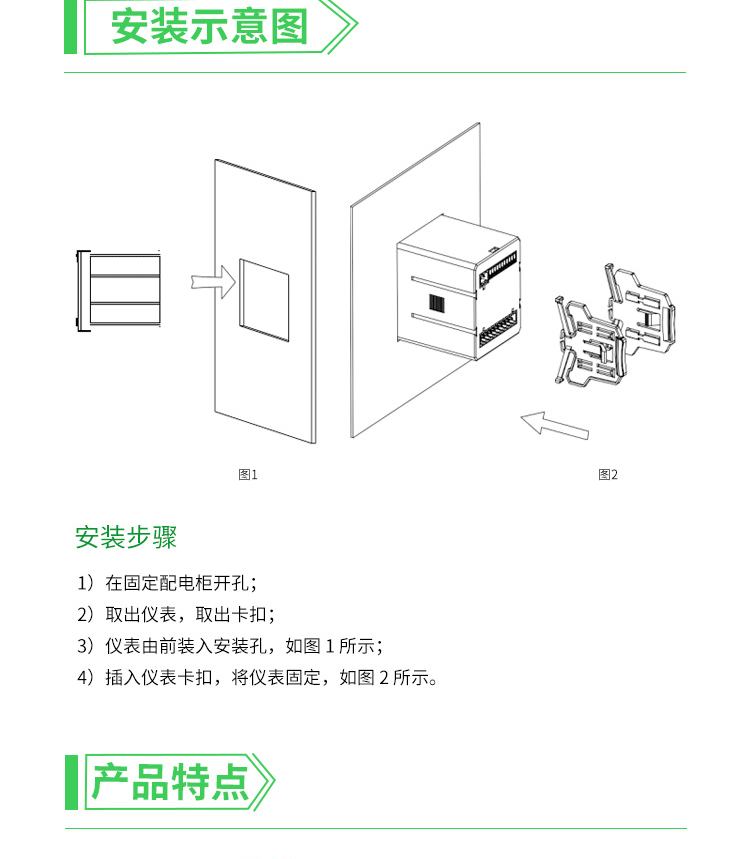 安装示意图

图1

图2

安装步骤

1）在固定配电柜开孔；

2）取出仪表，取出卡扣；

3）仪表由前装入安装孔，如图 1 所示；

4）插入仪表卡扣，将仪表固定，如图 2 所示。

产品特点