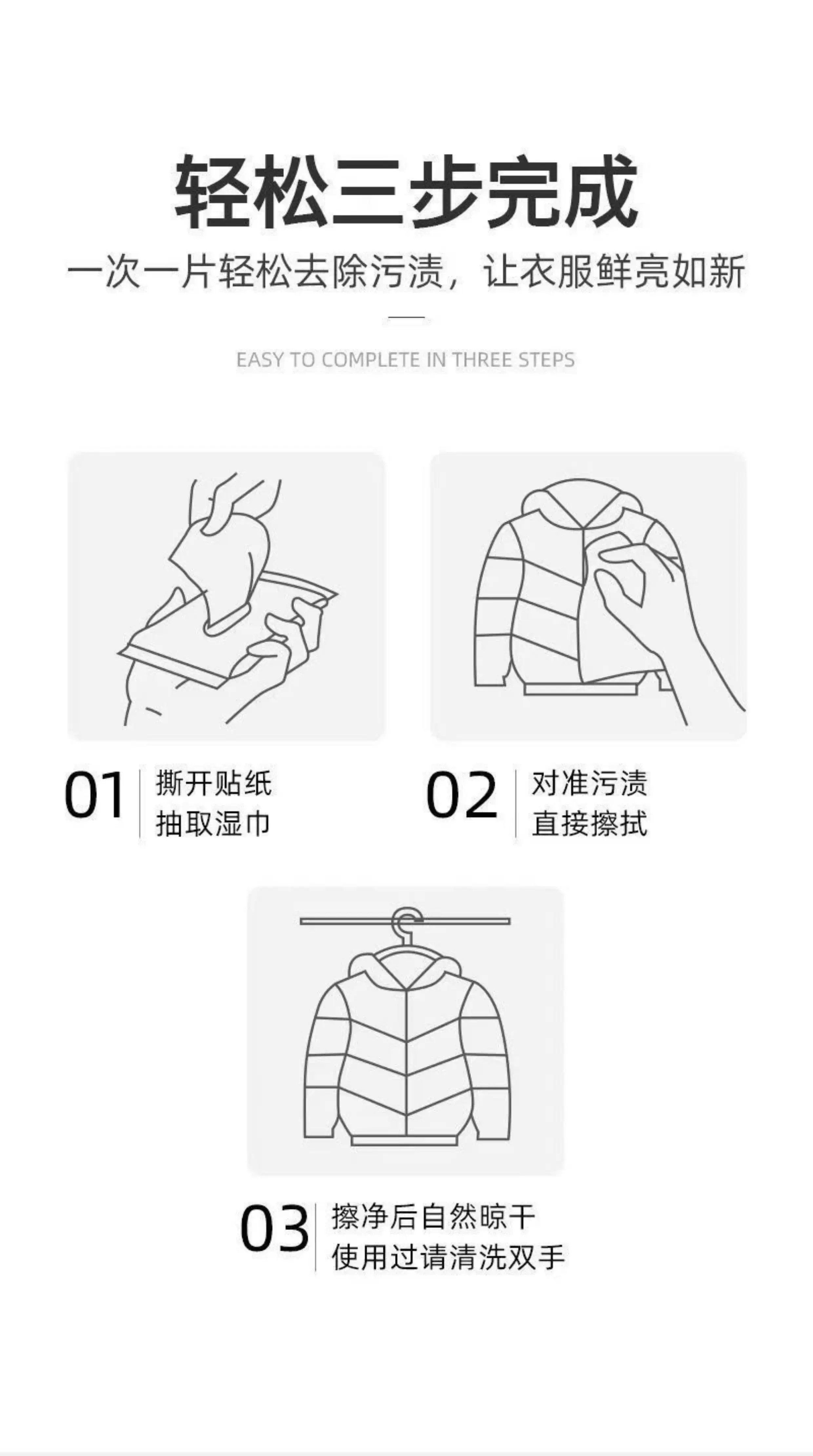 轻松三步完成

一次一片轻松去除污渍，让衣服鲜亮如新

EASY TO COMPLETE IN THREE STEPS

01 撕开贴纸
抽取湿巾

02 对准污渍
直接擦拭

03 擦净后自然晾干
使用过请清洗双手