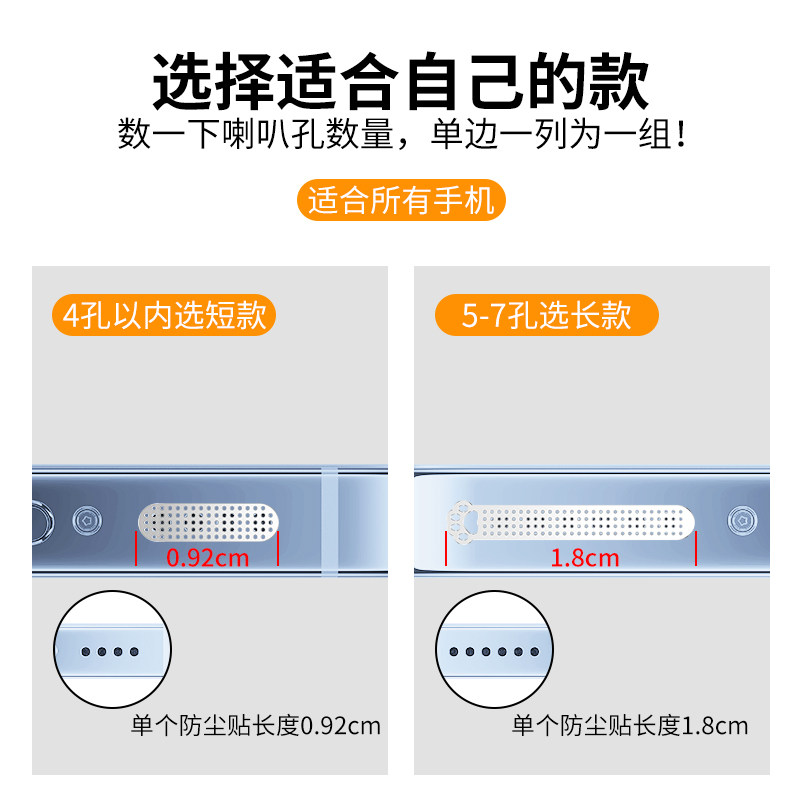 选择适合自己的款
数一下喇叭孔数量，单边一列为一组！

适合所有手机

4孔以内选短款

0.92cm

单个防尘贴长度0.92cm

5-7孔选长款

1.8cm

单个防尘贴长度1.8cm