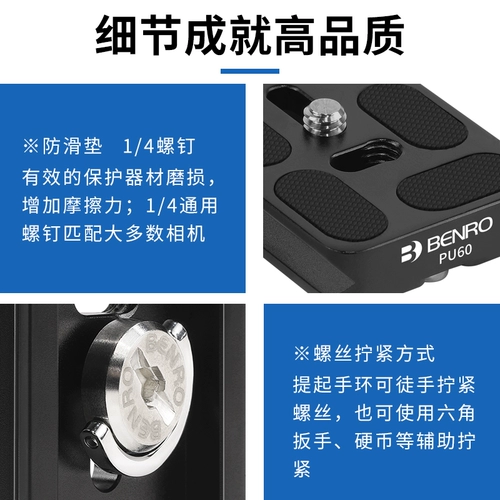 细节成就高品质

※防滑垫　1/4螺钉
有效的保护器材磨损，增加摩擦力；1/4通用螺钉匹配大多数相机

BENRO
PU60

BENRO
BENRO

※螺丝拧紧方式
提起手环可徒手拧紧螺丝，也可使用六角扳手、硬币等辅助拧紧