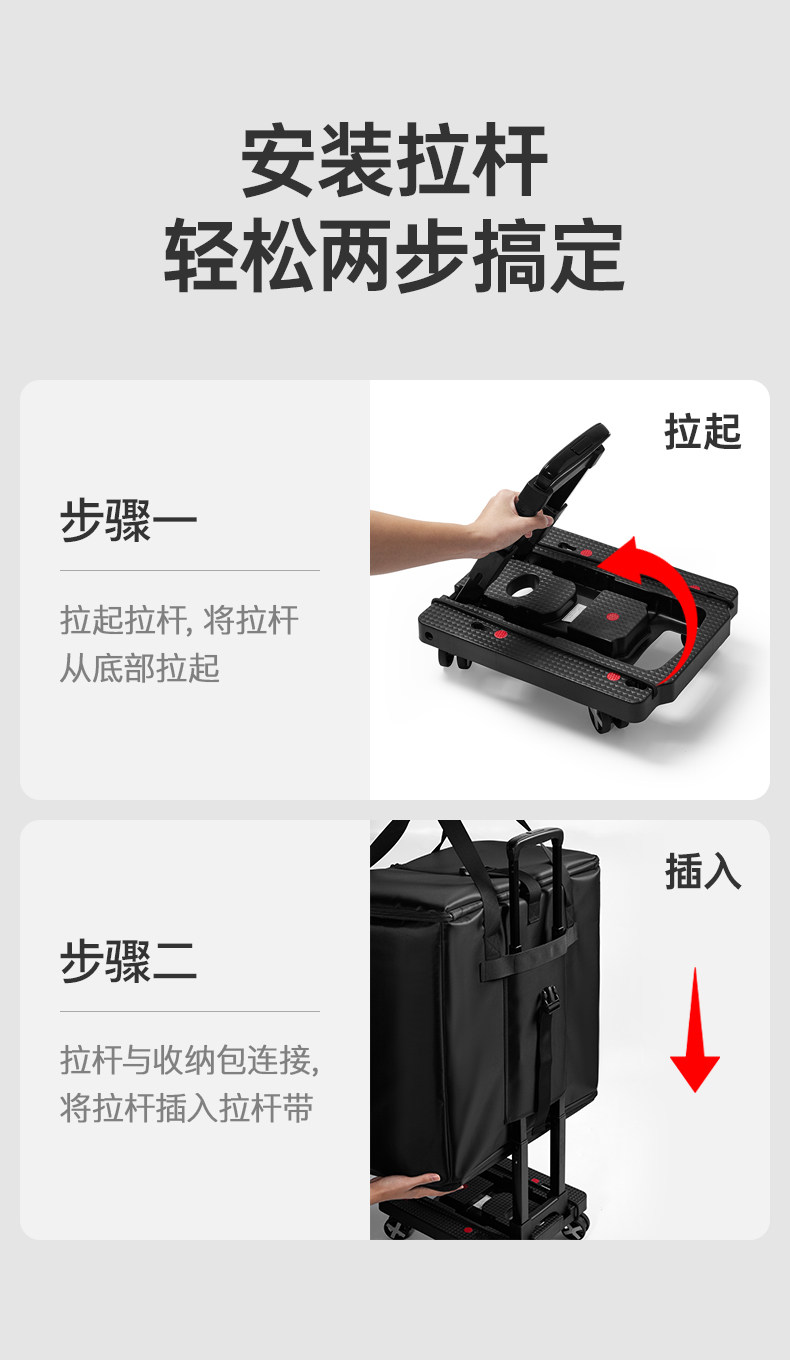 安装拉杆
轻松两步搞定

步骤一

拉起拉杆, 将拉杆从底部拉起

拉起

步骤二

拉杆与收纳包连接, 将拉杆插入拉杆带

插入