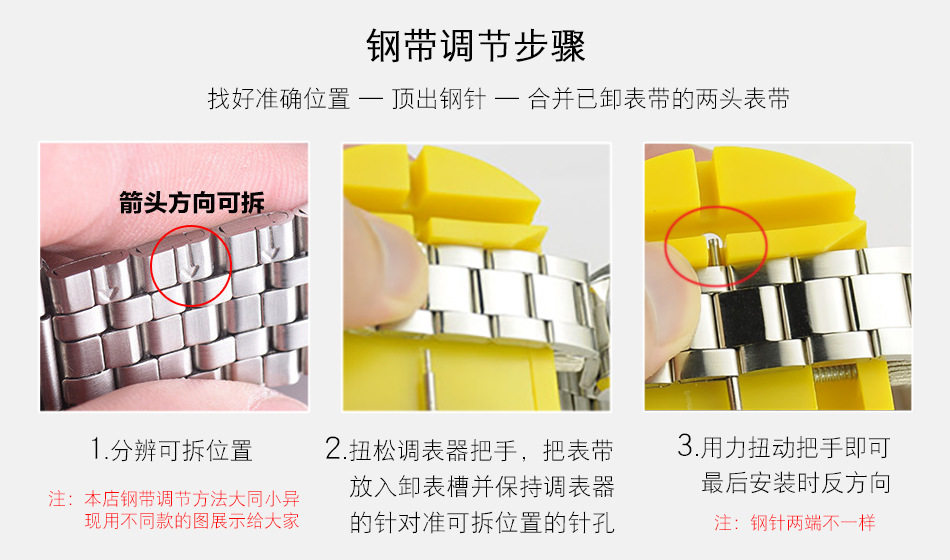 钢带调节步骤

找好准确位置 — 顶出钢针 — 合并已卸表带的两头表带

箭头方向可拆

1.分辨可拆位置

注：本店钢带调节方法大同小异 现用不同款的图展示给大家

2.扭松调表器把手，把表带放入卸表槽并保持调表器的针对准可拆位置的针孔

3.用力扭动把手即可 最后安装时反方向

注：钢针两端不一样