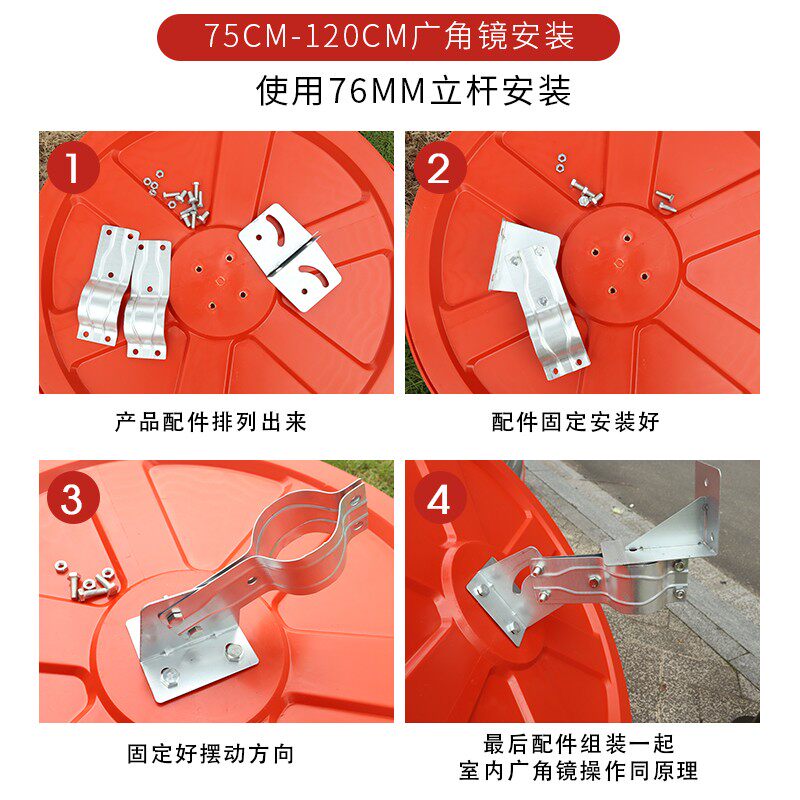 75CM-120CM广角镜安装

使用76MM立杆安装

1

产品配件排列出来

2

配件固定安装好

3

固定好摆动方向

4

最后配件组装一起
室内广角镜操作同原理