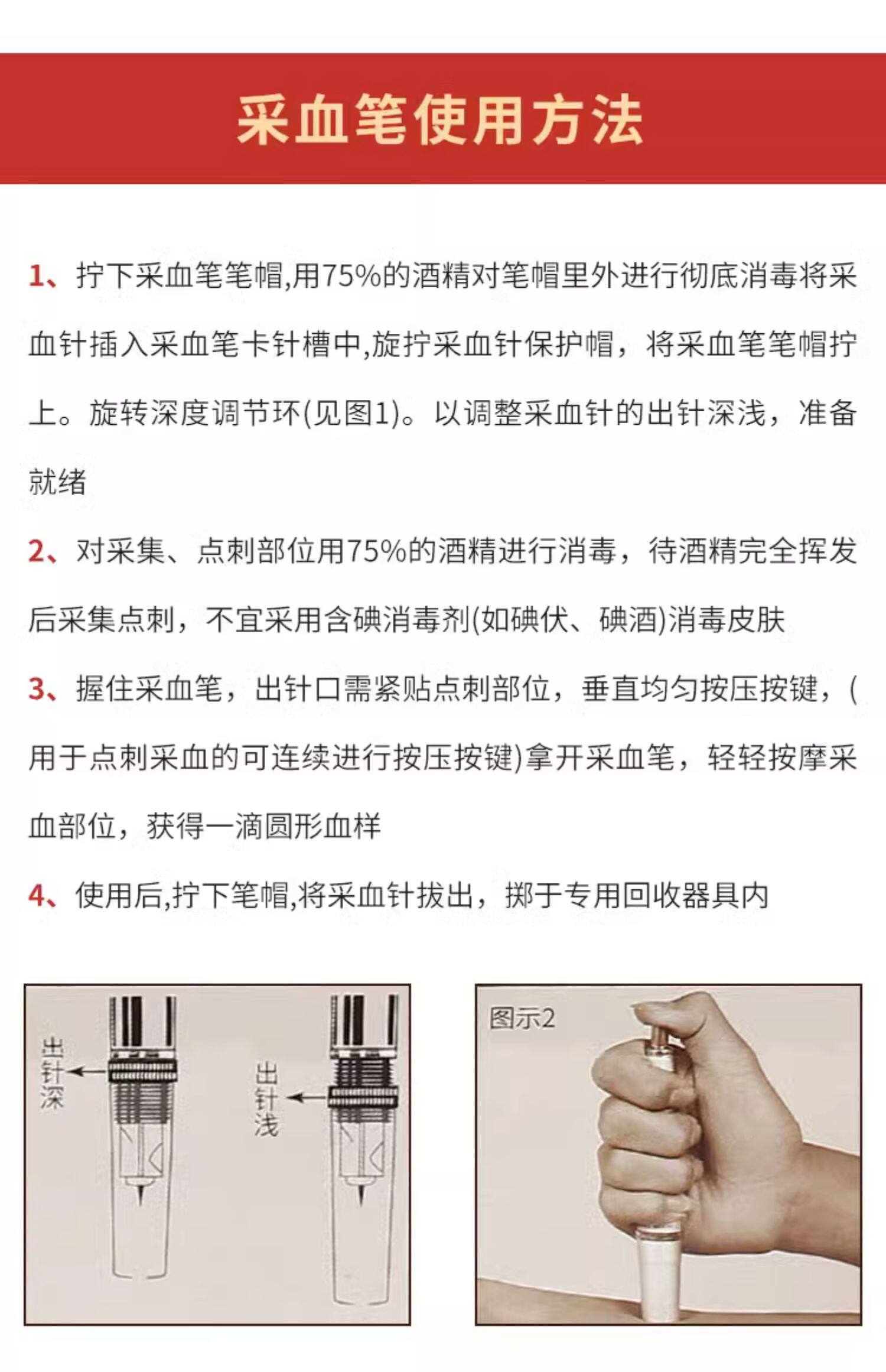 采血笔使用方法

1、拧下采血笔笔帽,用75%的酒精对笔帽里外进行彻底消毒将采血针插入采血笔卡针槽中,旋拧采血针保护帽，将采血笔笔帽拧上。旋转深度调节环(见图1)。以调整采血针的出针深浅，准备就绪

2、对采集、点刺部位用75%的酒精进行消毒，待酒精完全挥发后采集点刺，不宜采用含碘消毒剂(如碘伏、碘酒)消毒皮肤

3、握住采血笔，出针口需紧贴点刺部位，垂直均匀按压按键，(用于点刺采血的可连续进行按压按键)拿开采血笔，轻轻按摩采血部位，获得一滴圆形血样

4、使用后,拧下笔帽,将采血针拔出，掷于专用回收器具内

出针深

出针浅

图示2