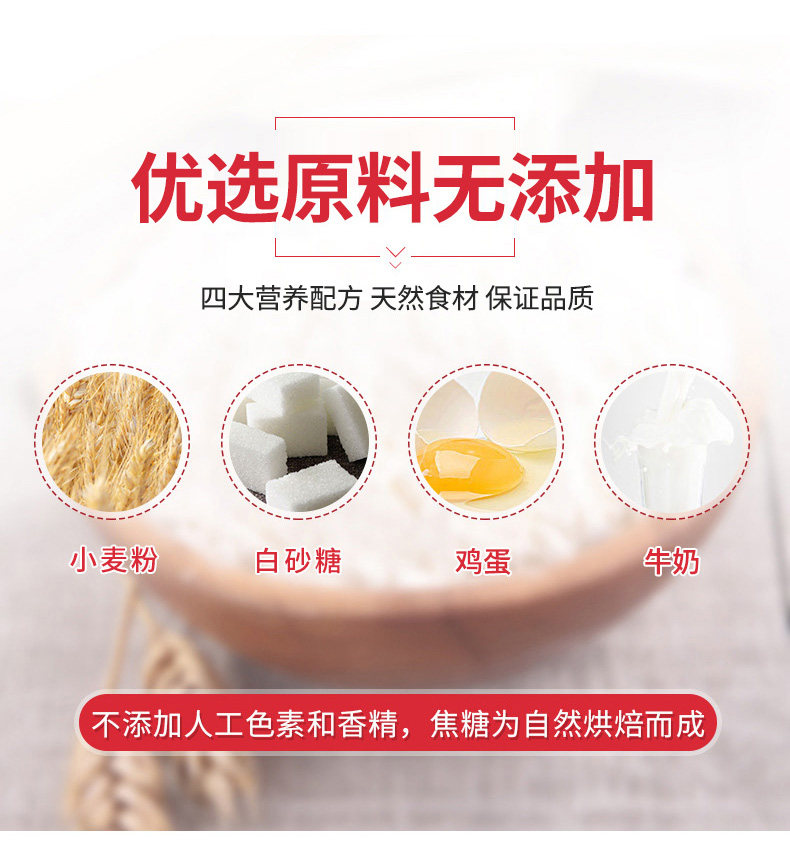 优选原料无添加

四大营养配方 天然食材 保证品质

小麦粉

白砂糖

鸡蛋

牛奶

不添加人工色素和香精，焦糖为自然烘焙而成