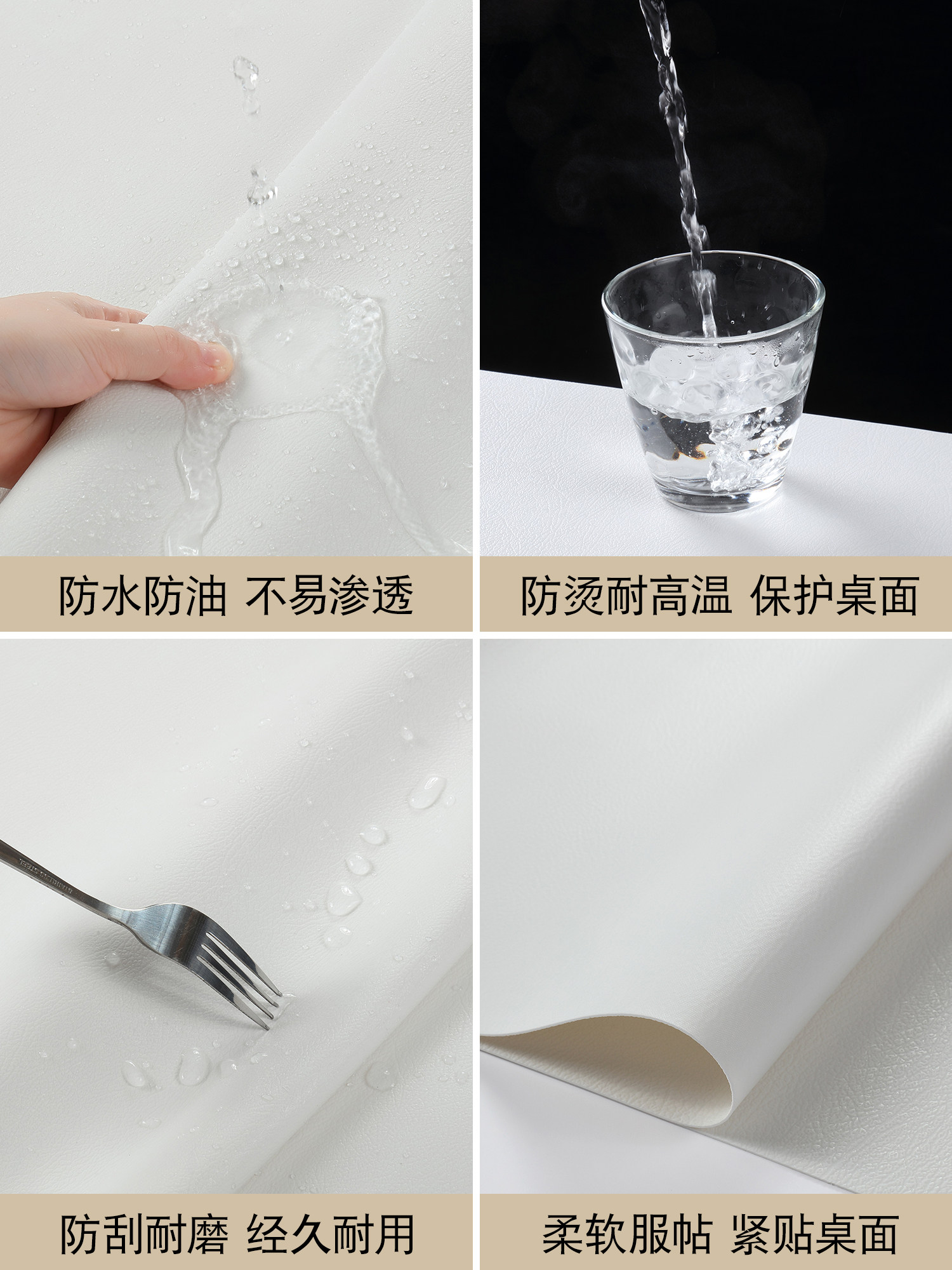 防水防油 不易渗透

防烫耐高温 保护桌面

防刮耐磨 经久耐用

柔软服帖 紧贴桌面