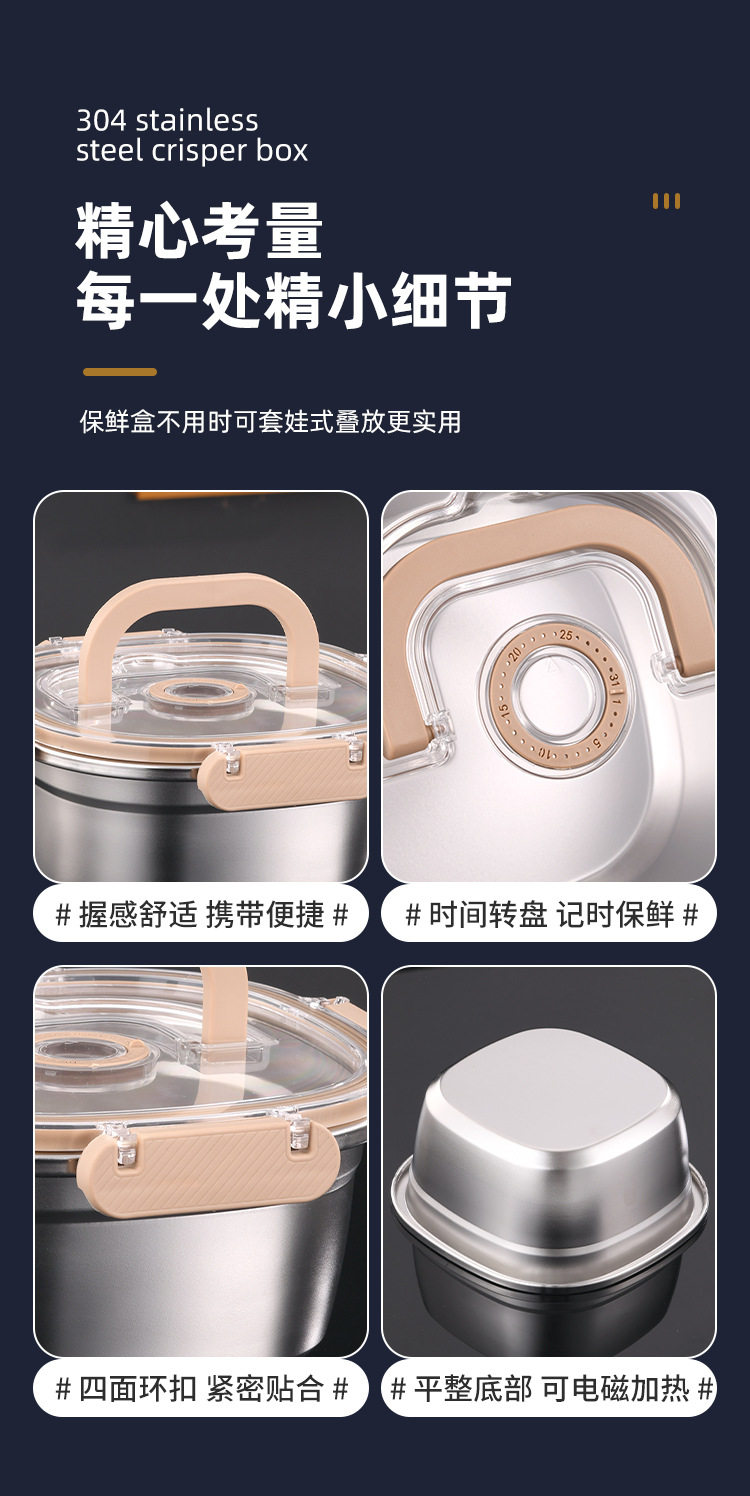 304 stainless steel crisper box

精心考量
每一处精小细节

保鲜盒不用时可套娃式叠放更实用

20 25 31 1 5 10 15

# 握感舒适 携带便捷 #

# 时间转盘 记时保鲜 #

# 四面环扣 紧密贴合 #

# 平整底部 可电磁加热 #