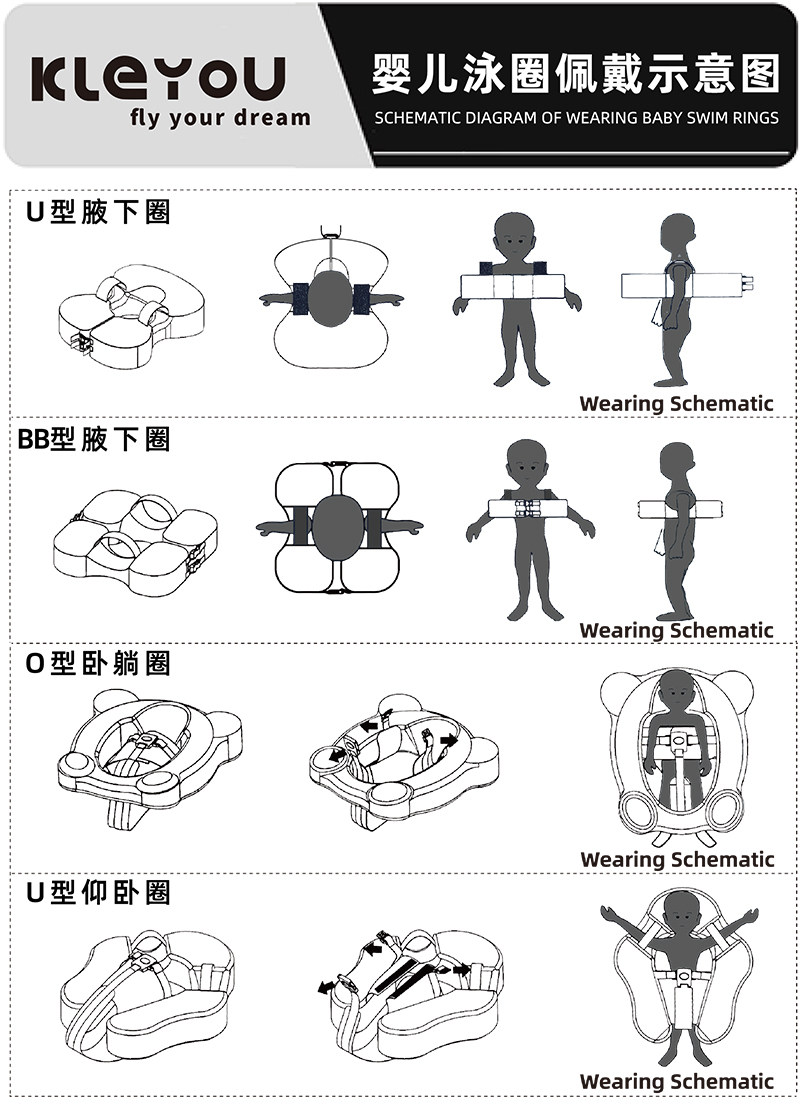 KLEYOU
fly your dream

婴儿泳圈佩戴示意图
SCHEMATIC DIAGRAM OF WEARING BABY SWIM RINGS

U型腋下圈

Wearing Schematic

BB型腋下圈

Wearing Schematic

O型卧躺圈

Wearing Schematic

U型仰卧圈

Wearing Schematic