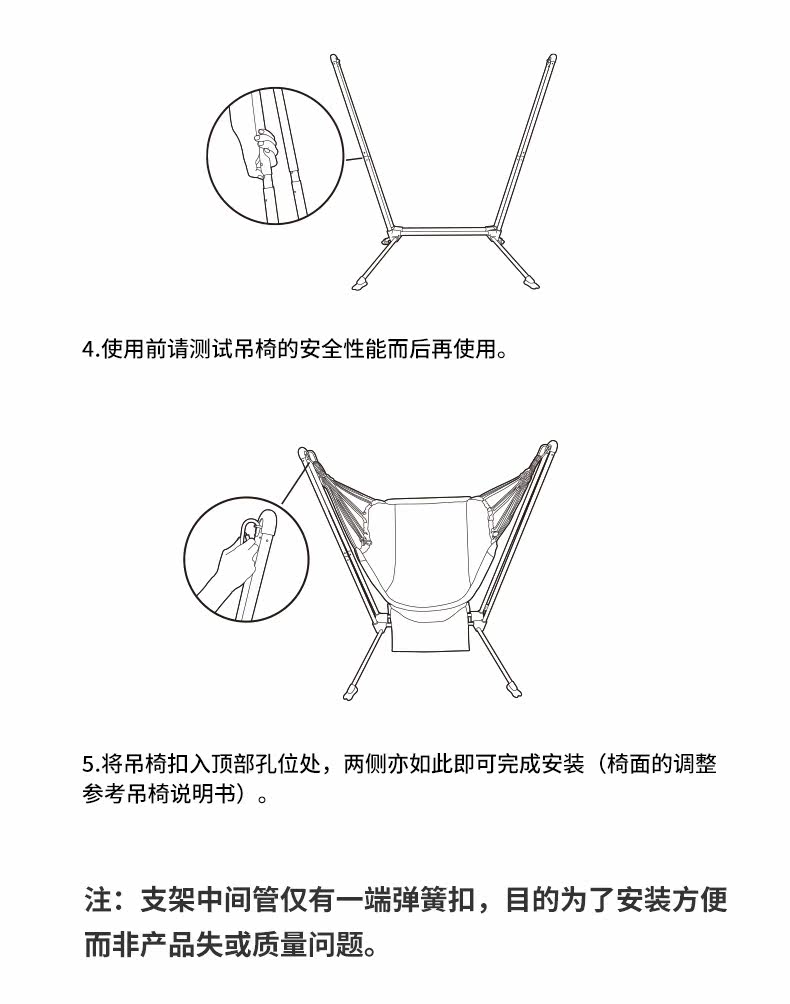 4.使用前请测试吊椅的安全性能而后再使用。

5.将吊椅扣入顶部孔位处，两侧亦如此即可完成安装（椅面的调整参考吊椅说明书）。

注：支架中间管仅有一端弹簧扣，目的为了安装方便而非产品失或质量问题。